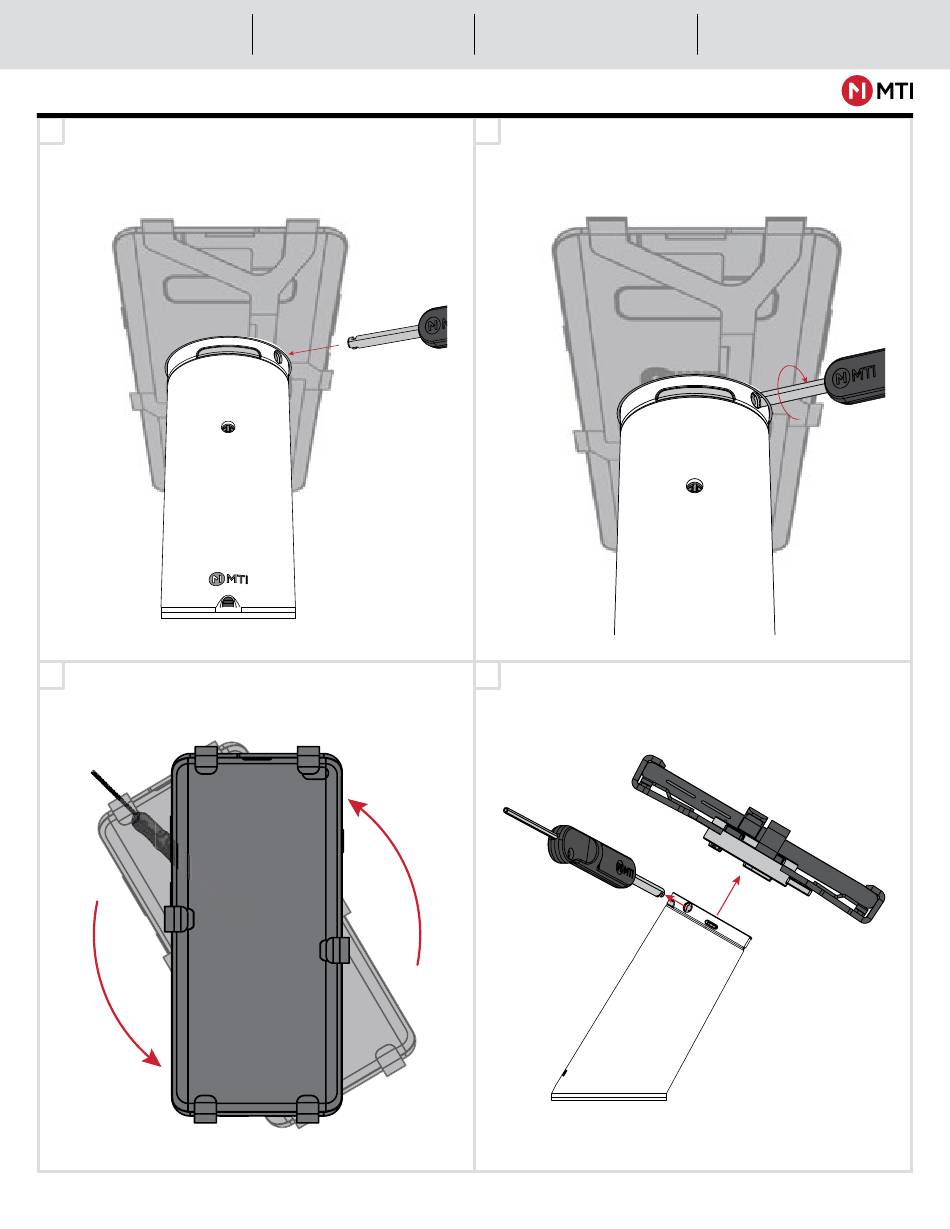 MTI

MTI

MTI

MTI