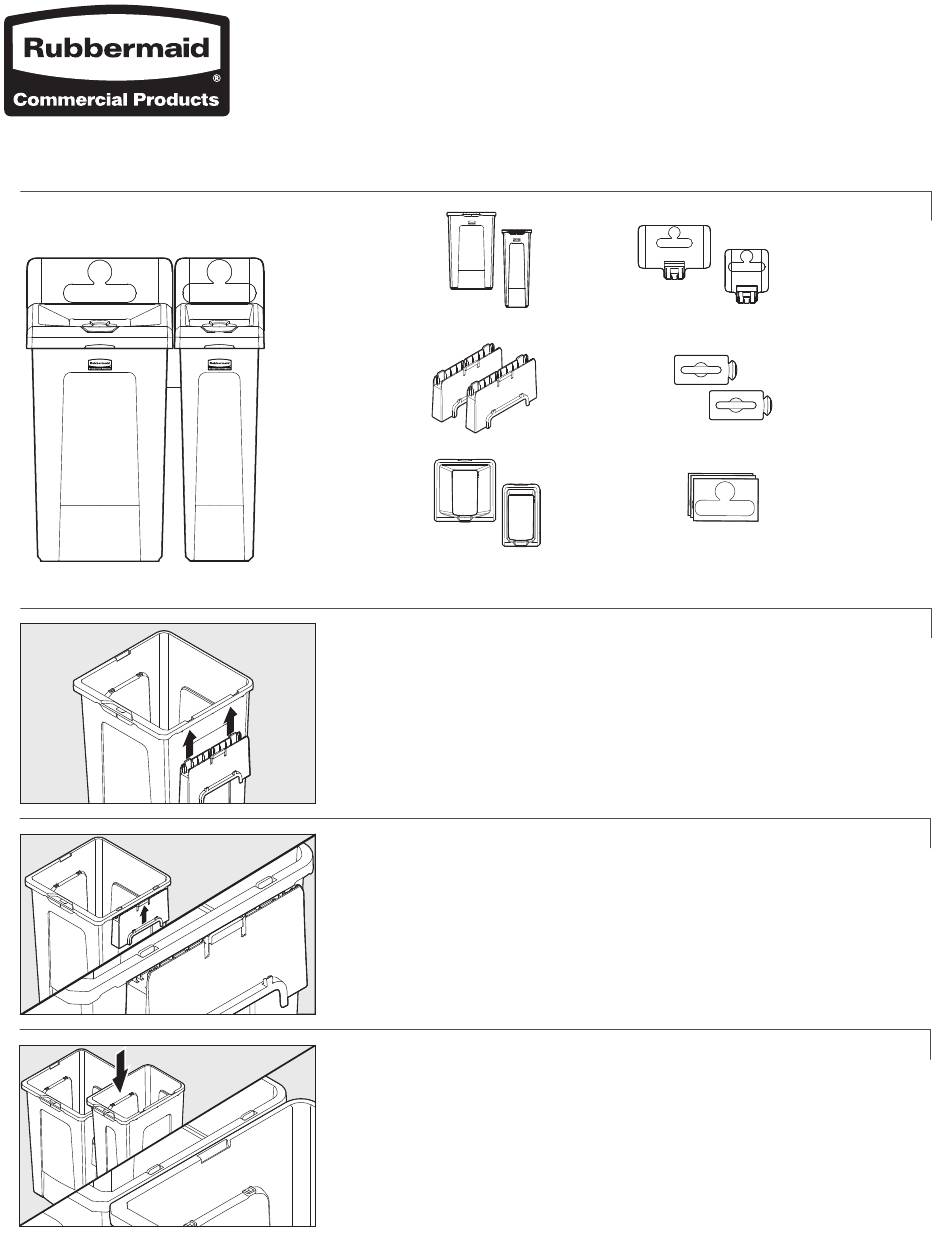 Rubbermaid®
Commercial Products