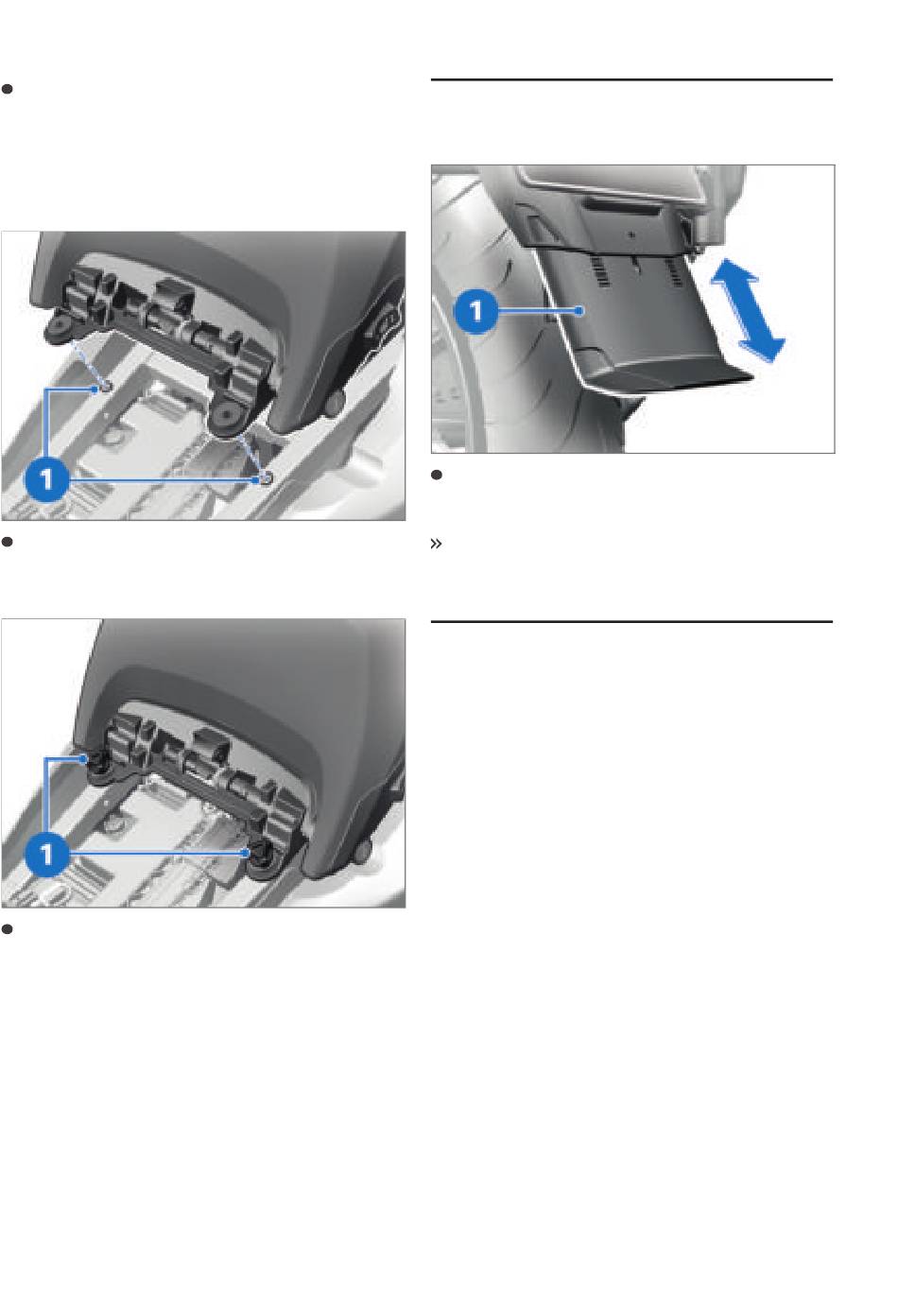 1

1

1

»