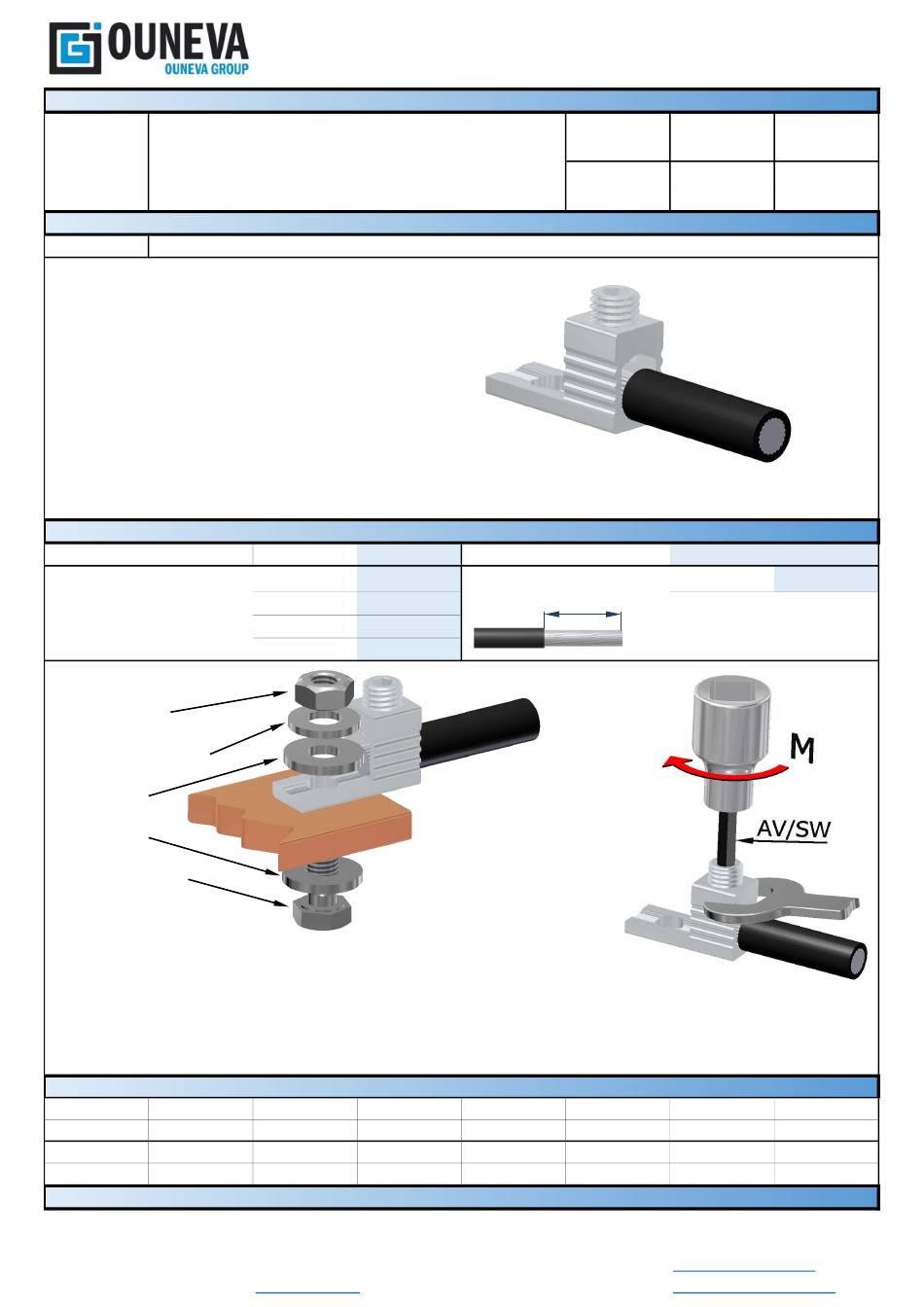 OUNEVA
OUNEVA GROUP

M

AV/SW