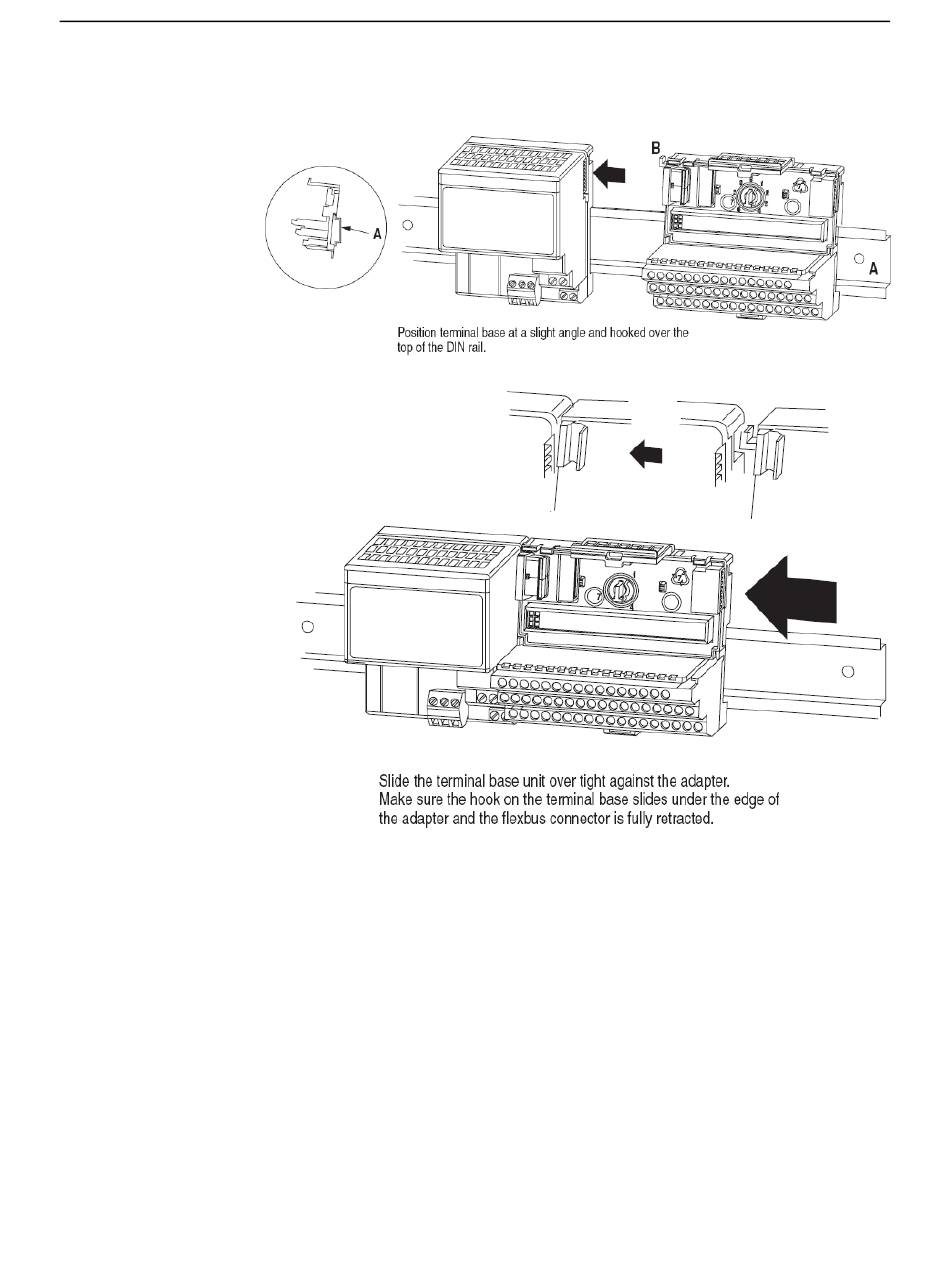 B

A

A

Position terminal base at a slight angle and hooked over the top of the DIN rail.

Slide the terminal base unit over tight against the adapter. Make sure the hook on the terminal base slides under the edge of the adapter and the flexbus connector is fully retracted.