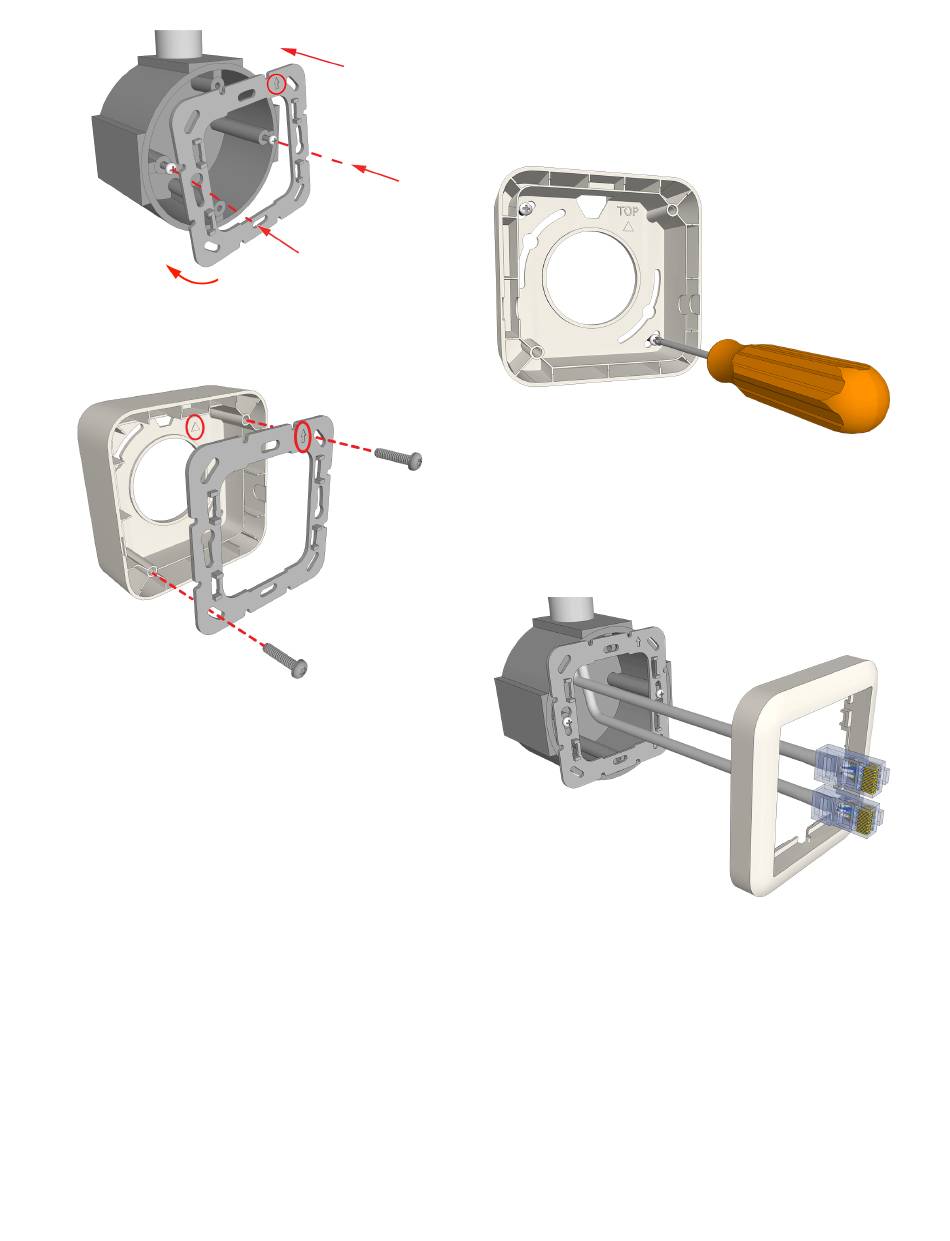 TOP