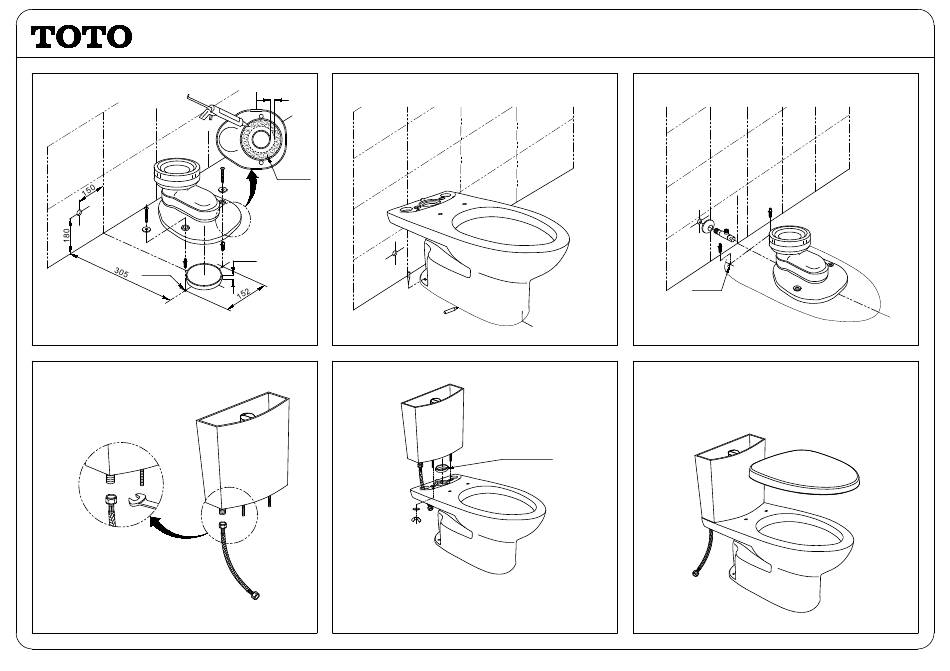 TOTO

150
180
305
152