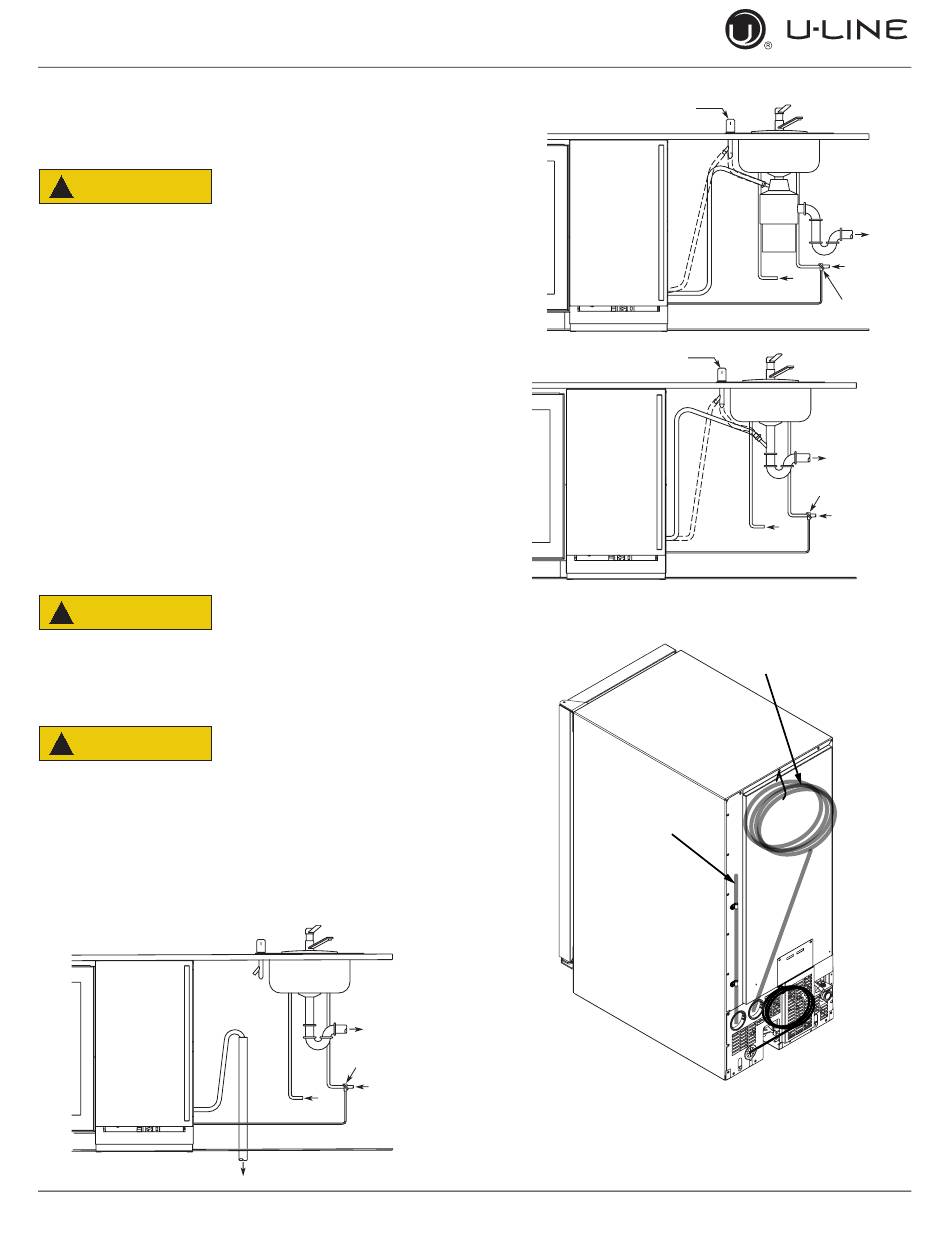 U-LINE