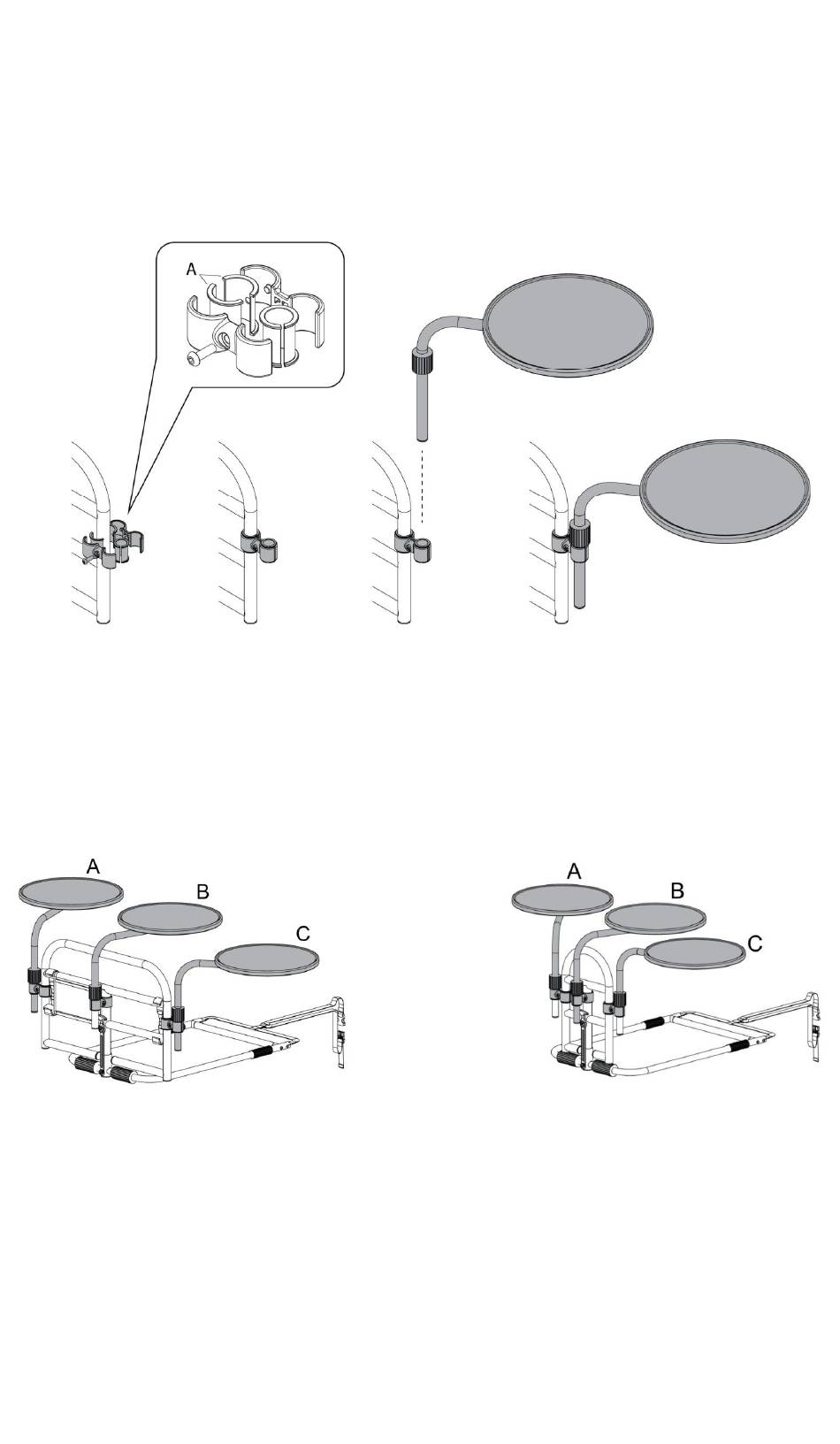 A

A
B
C

A
B
C