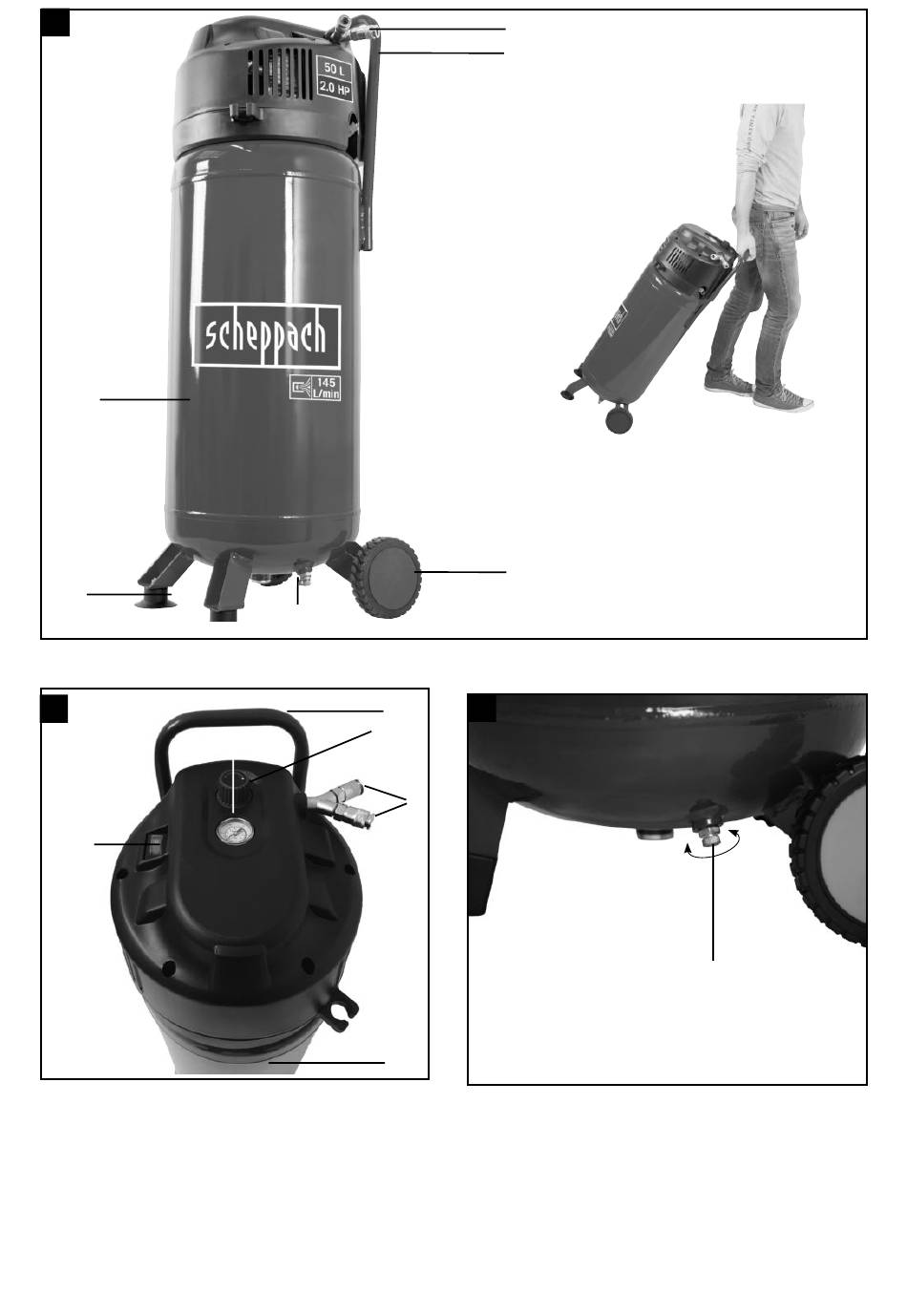 50 L
2.0 HP

scheppach

145 L/min