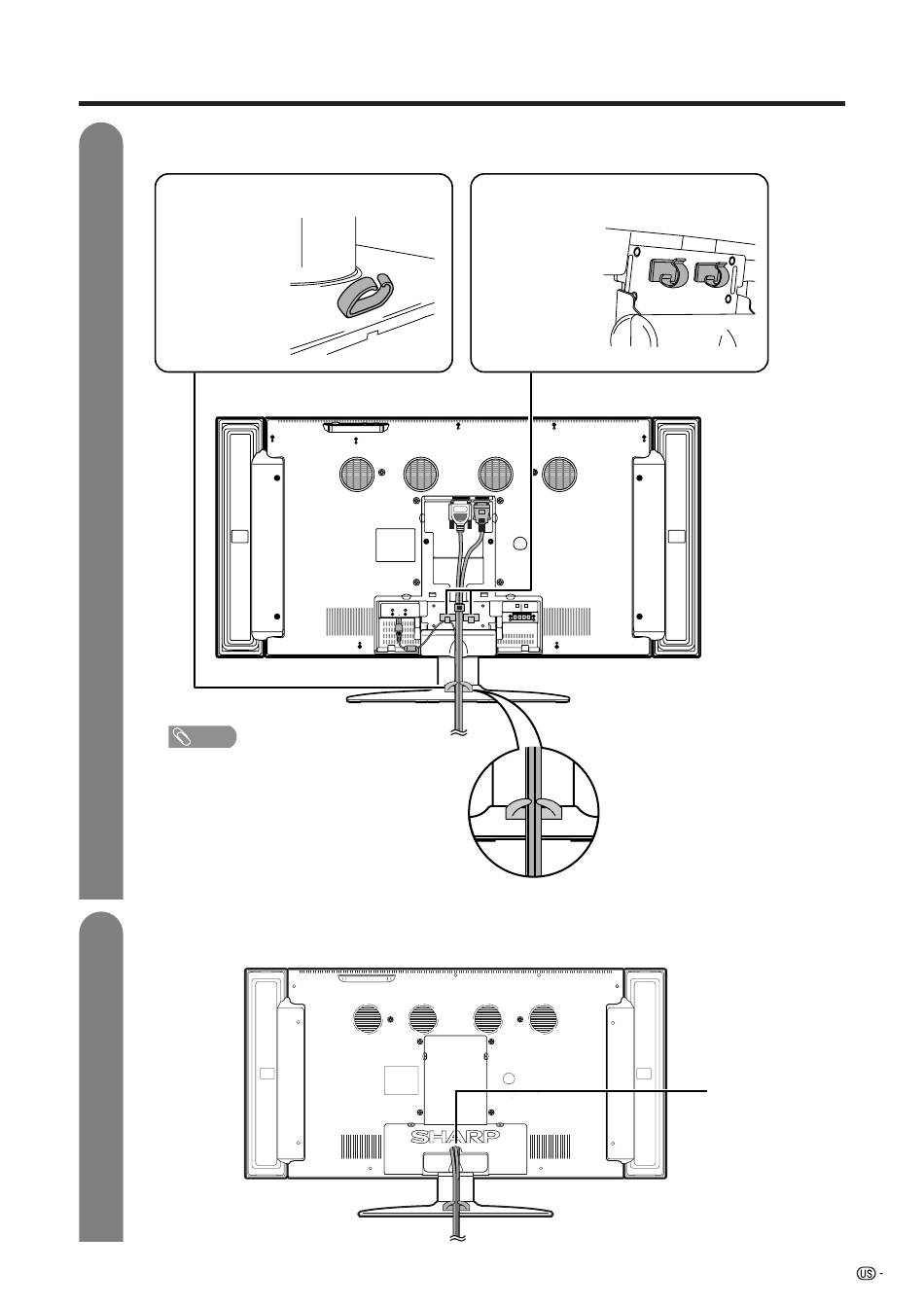 SHARP

US -