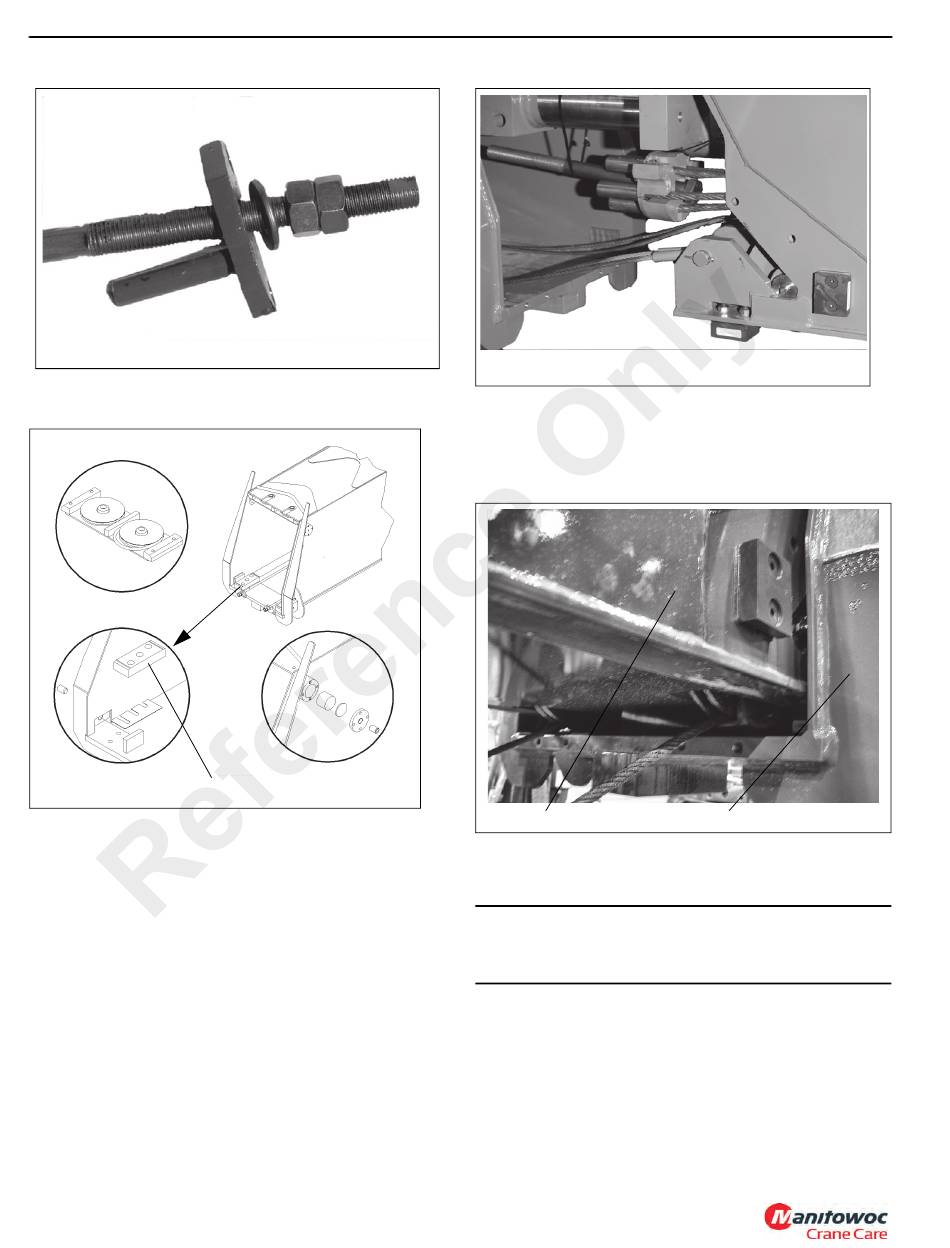 Reference Only

Manitowoc
Crane Care