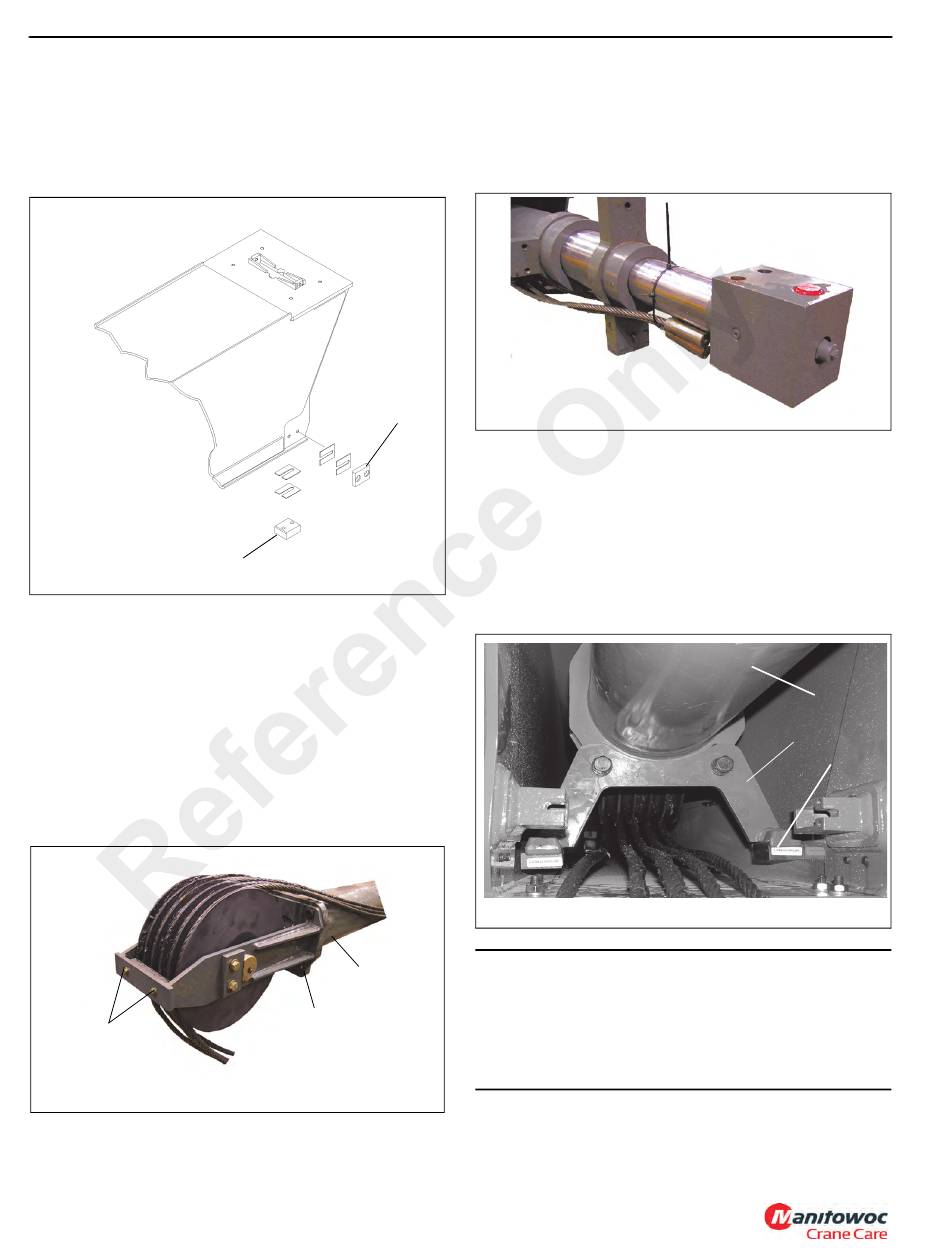 Reference Only

Manitowoc
Crane Care