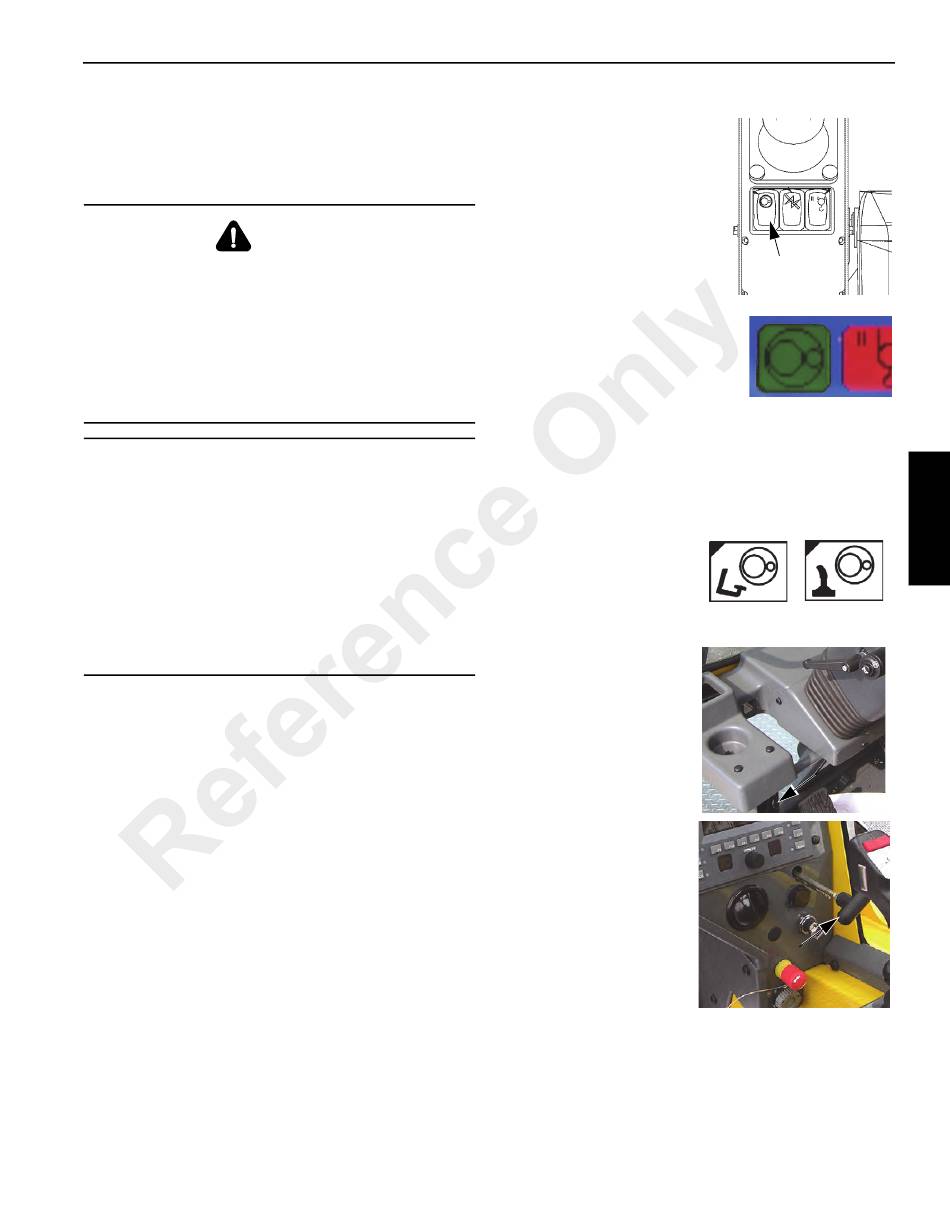 Reference Only