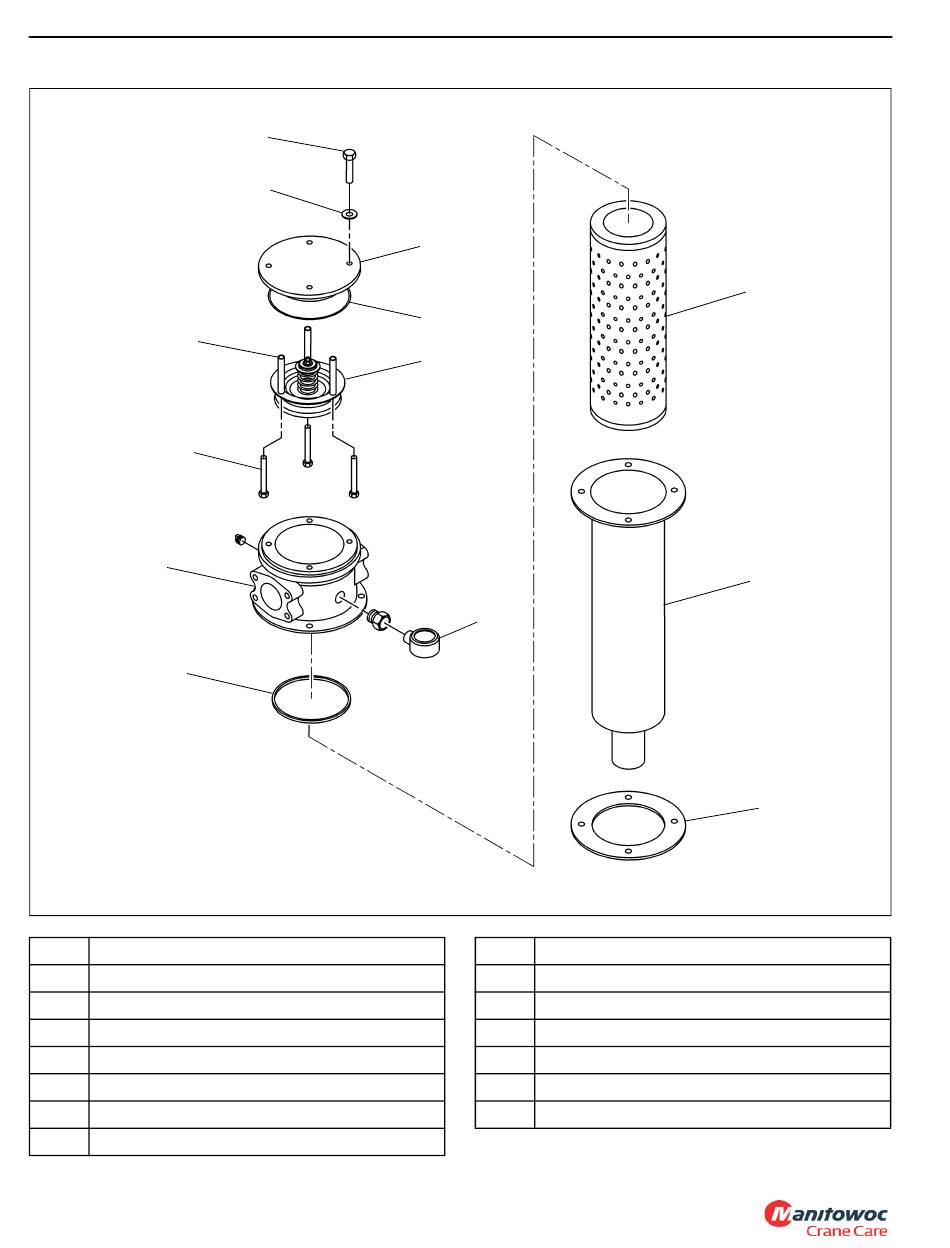 Manitowoc
Crane Care