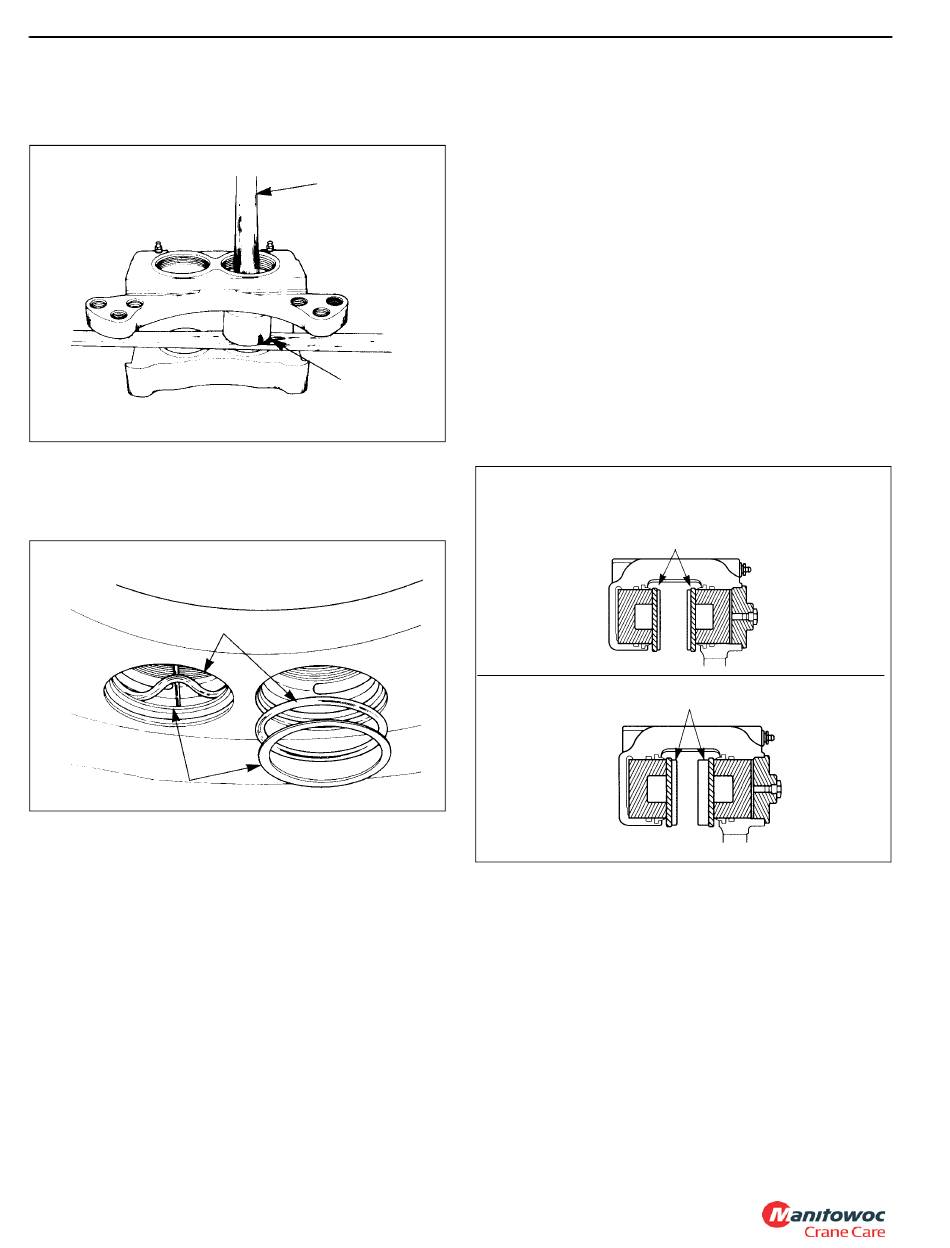 Manitowoc
Crane Care