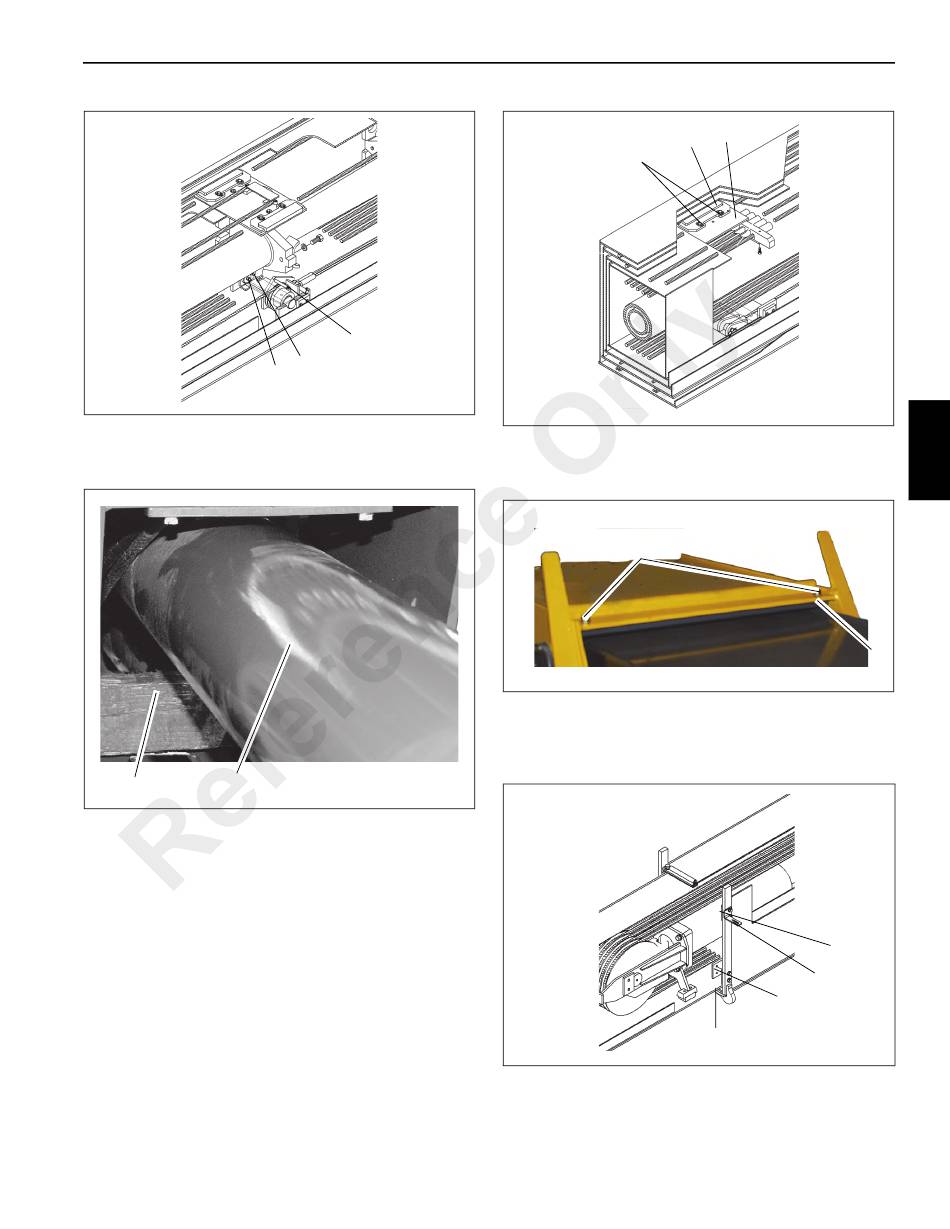 Reference Only