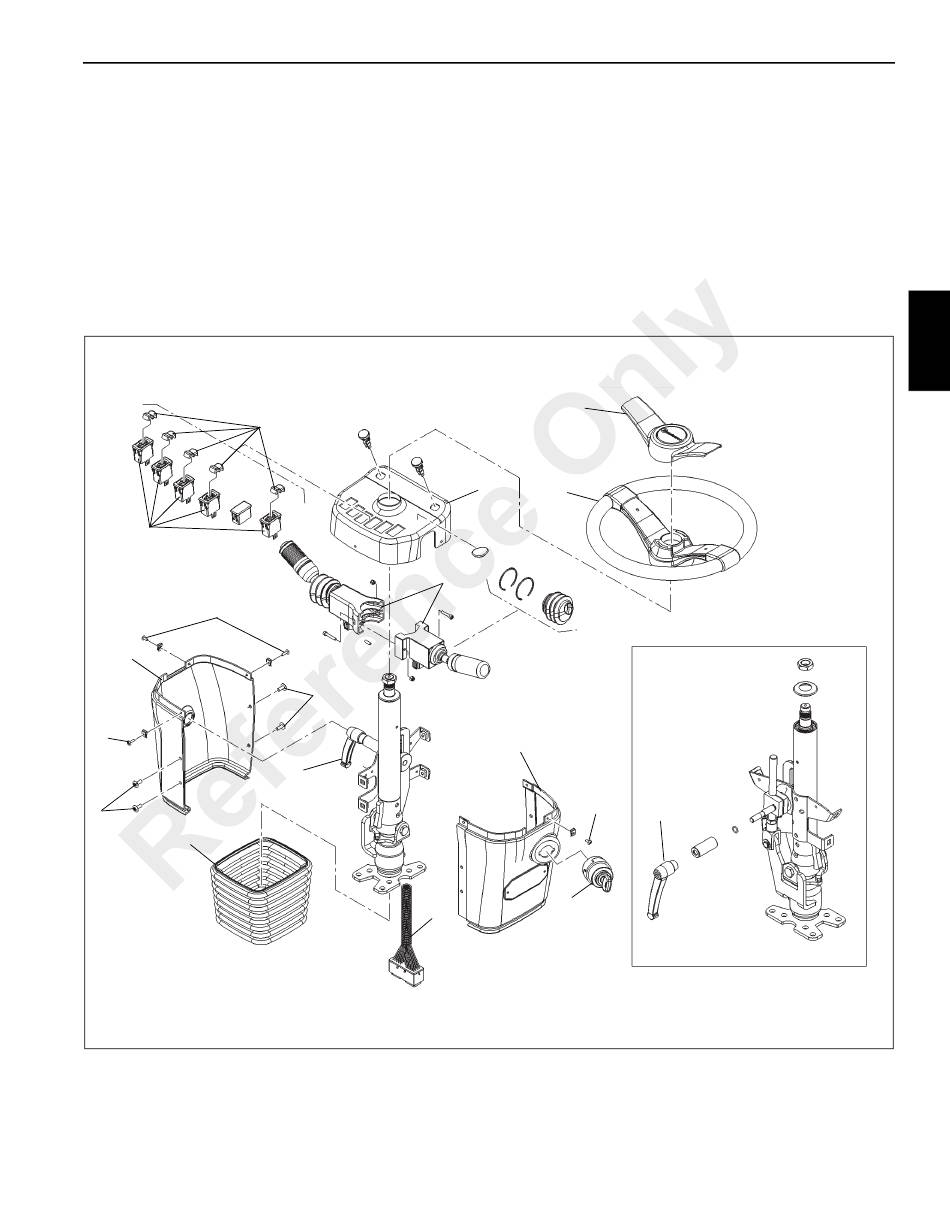 Reference Only