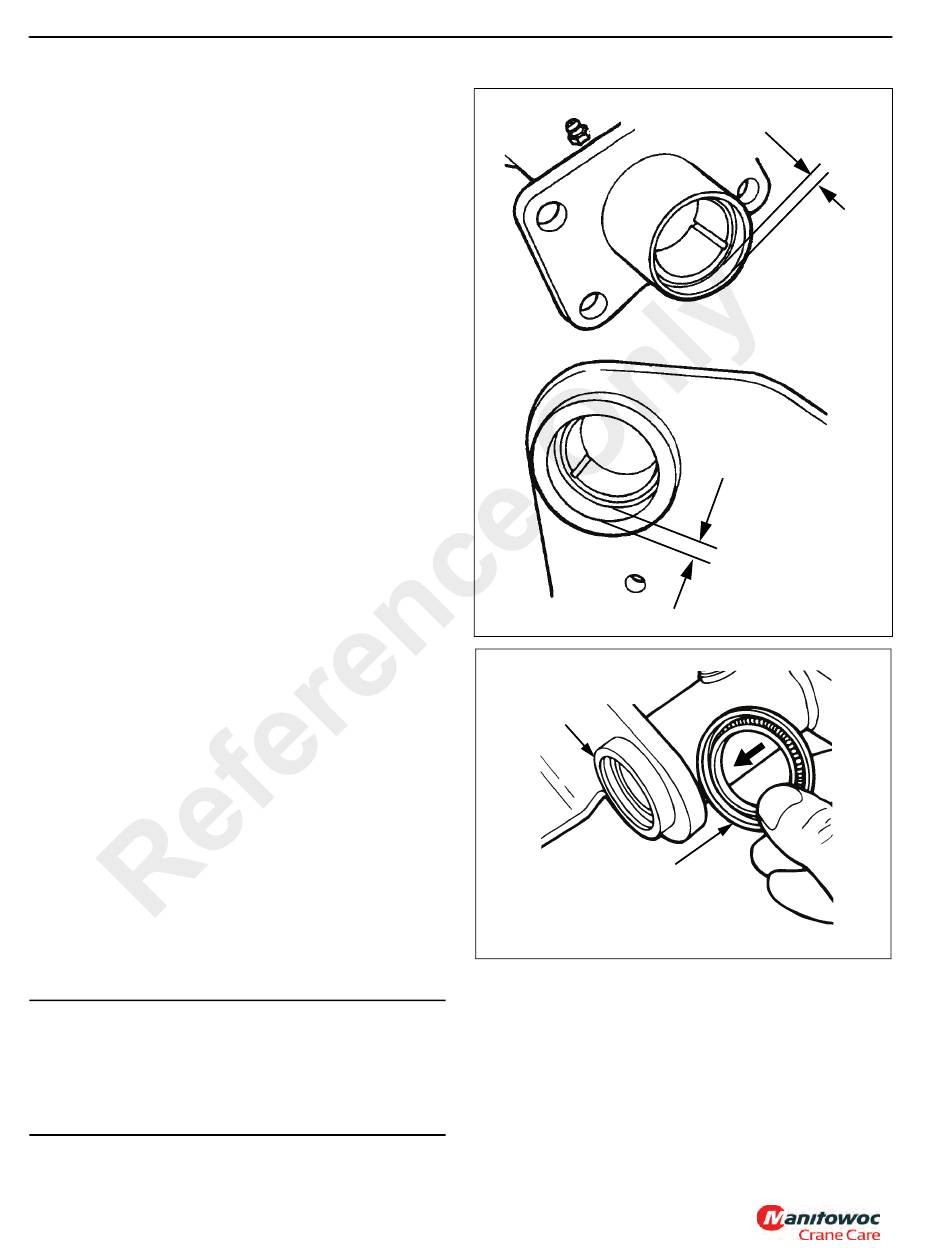 Reference Only

Manitowoc
Crane Care