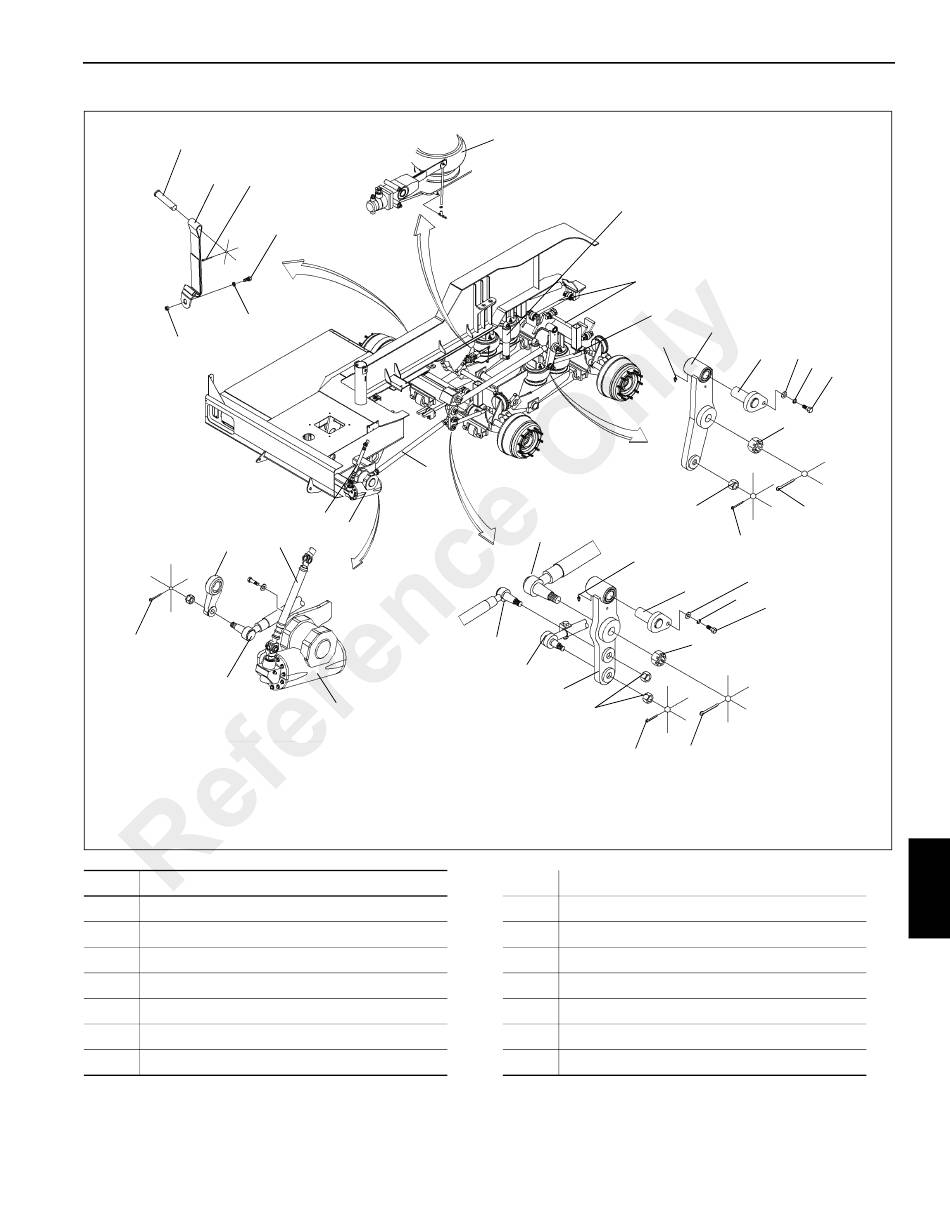 Reference Only