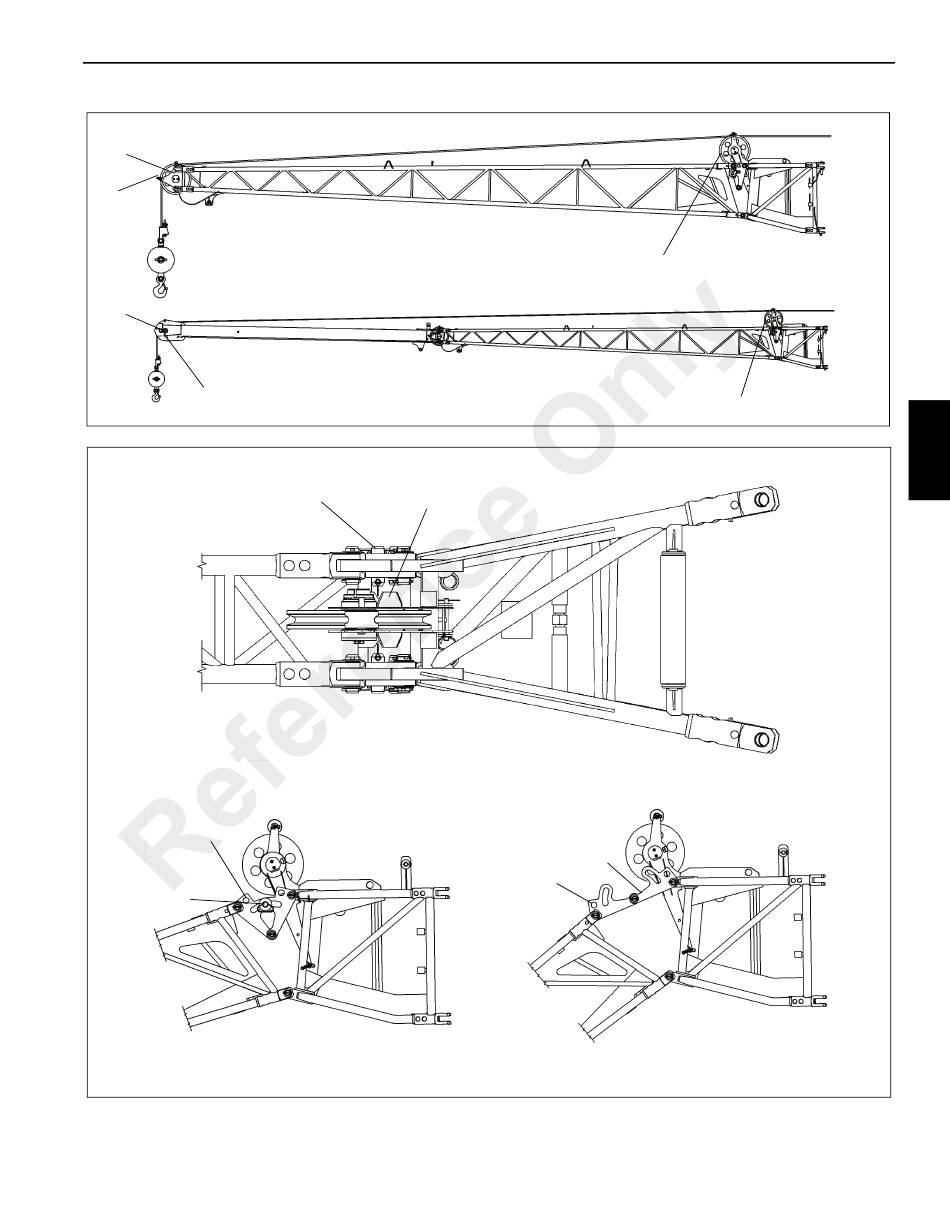 Reference Only