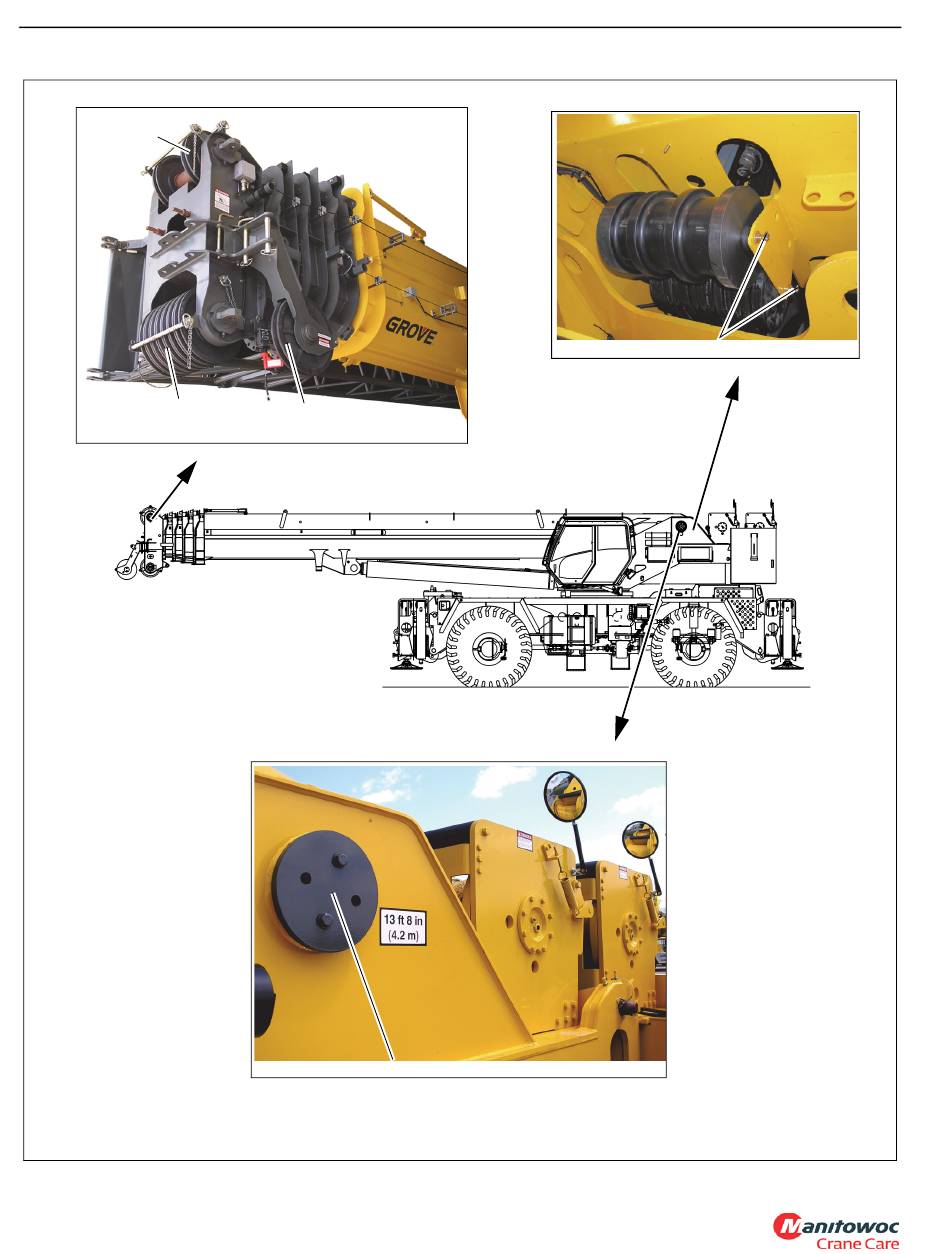 GROVE

13 ft 8 in
(4.2 m)

Manitowoc
Crane Care