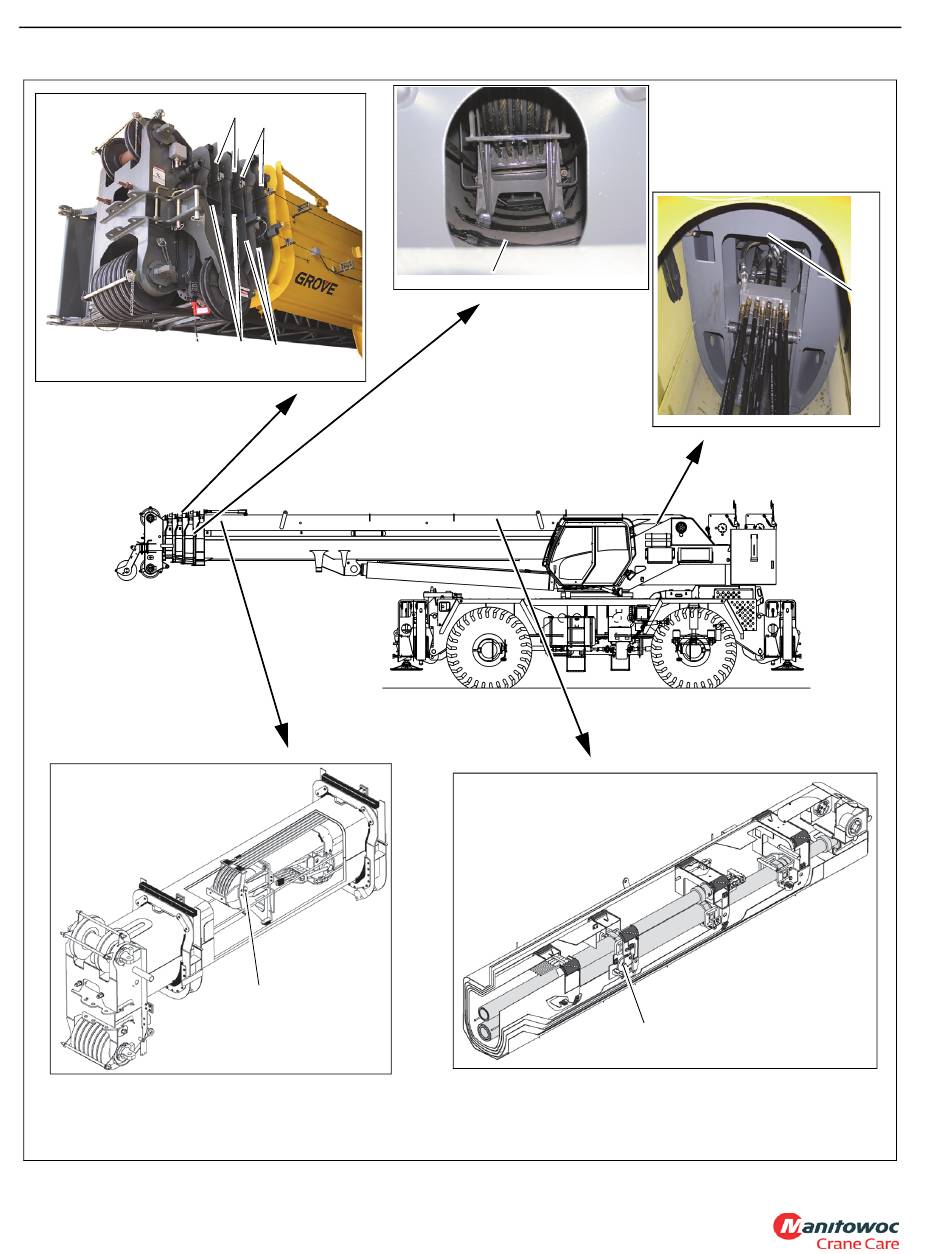 GROVE

Manitowoc
Crane Care