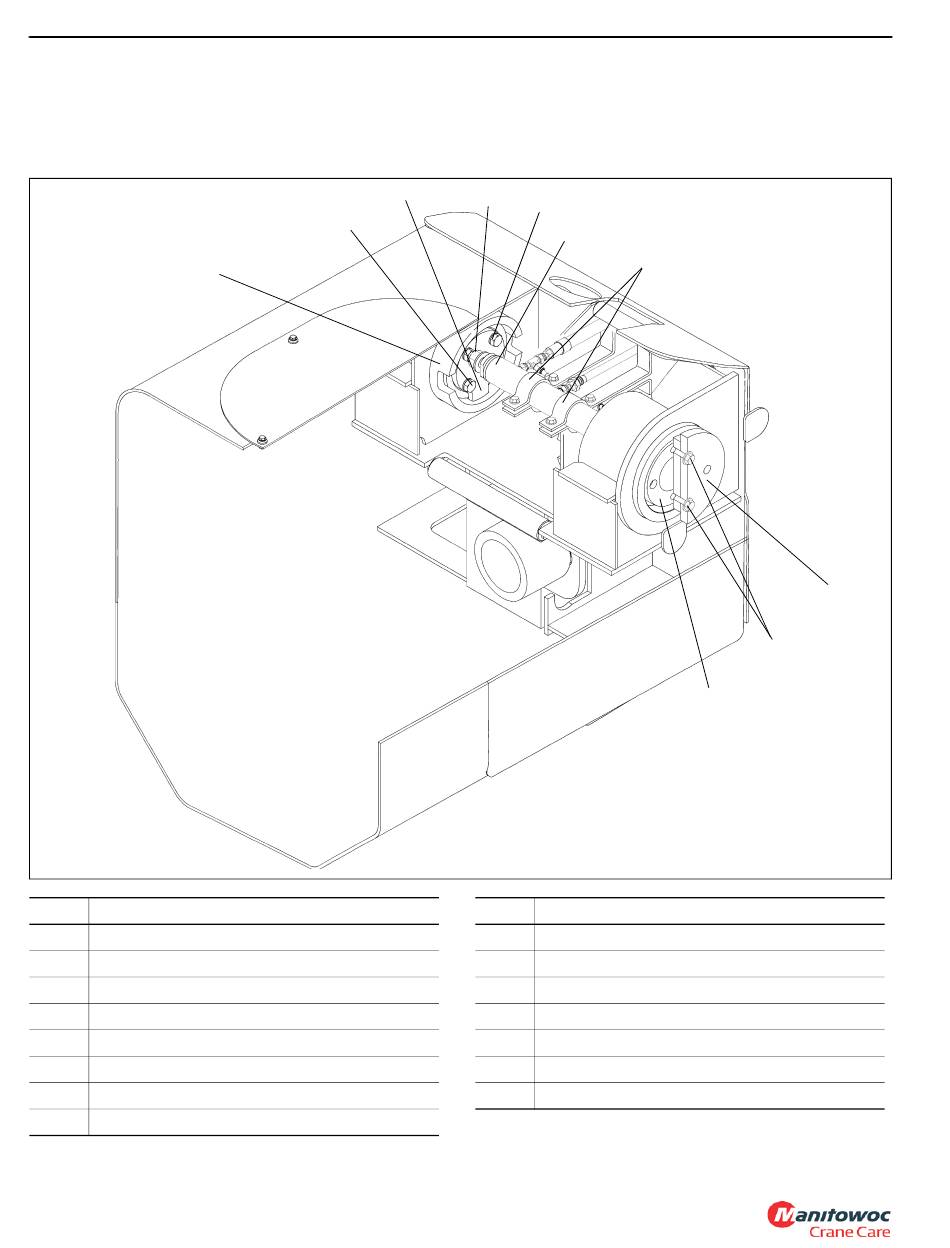 Manitowoc
Crane Care