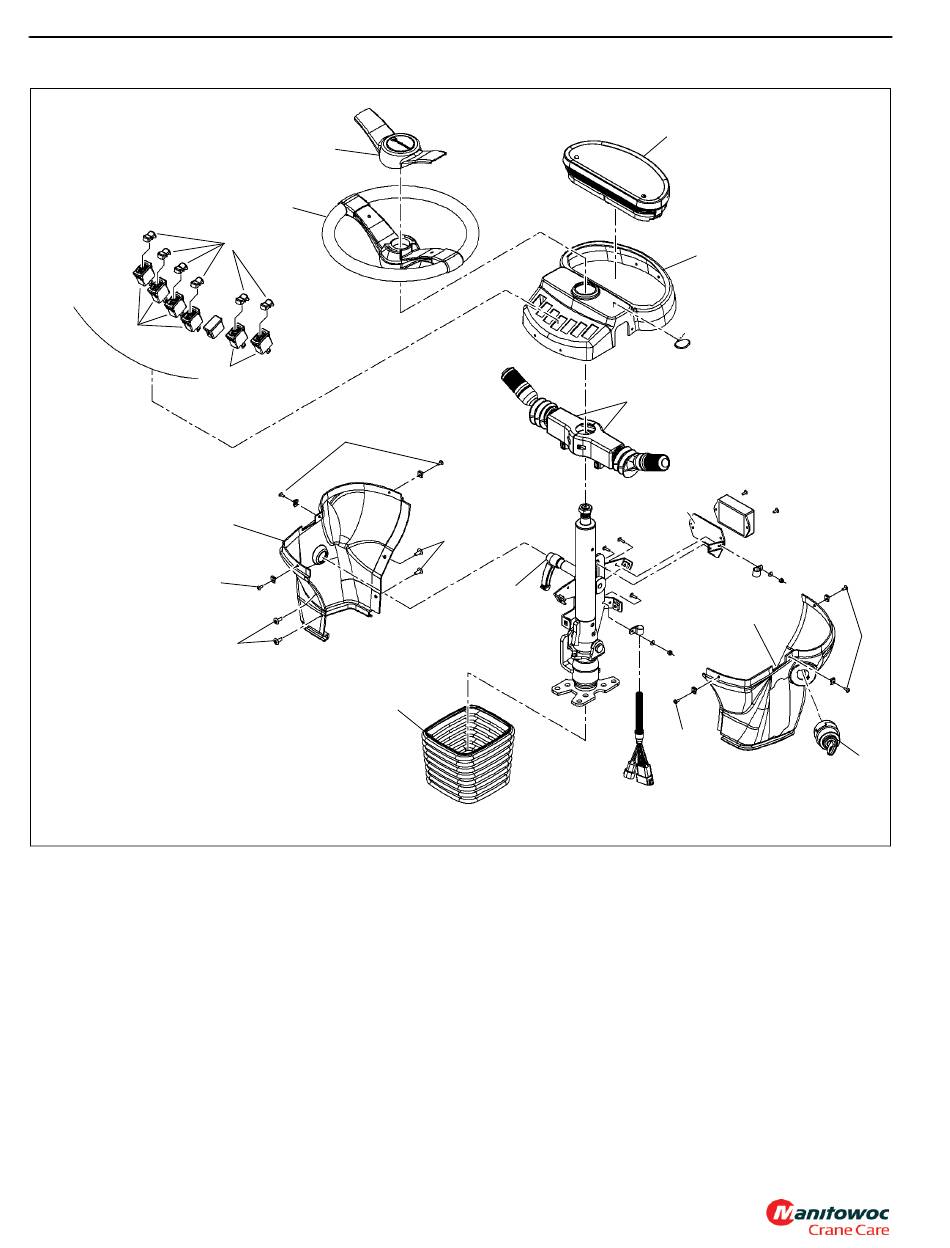 Manitowoc
Crane Care