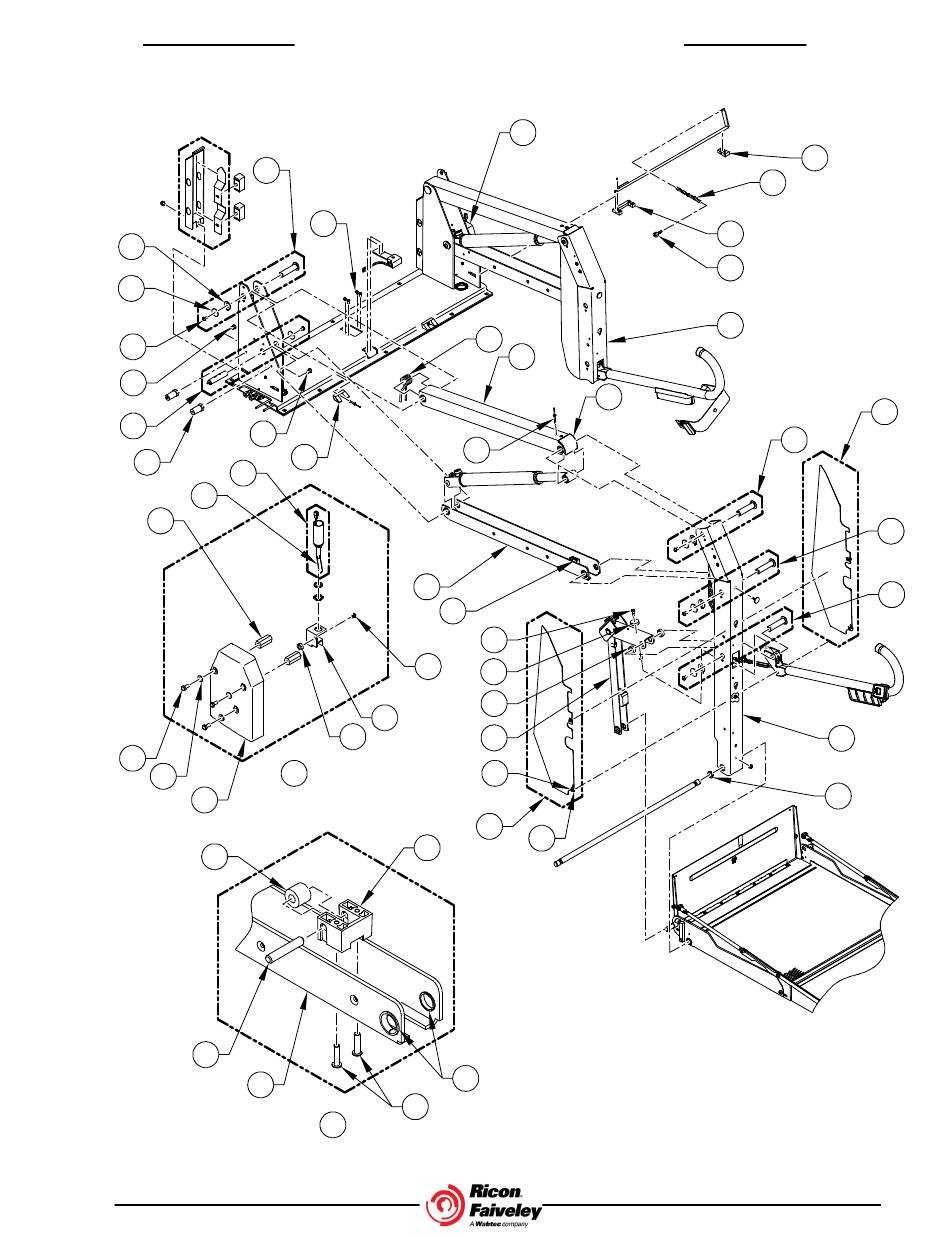 Ricon
Faiveley
A Wabtec company