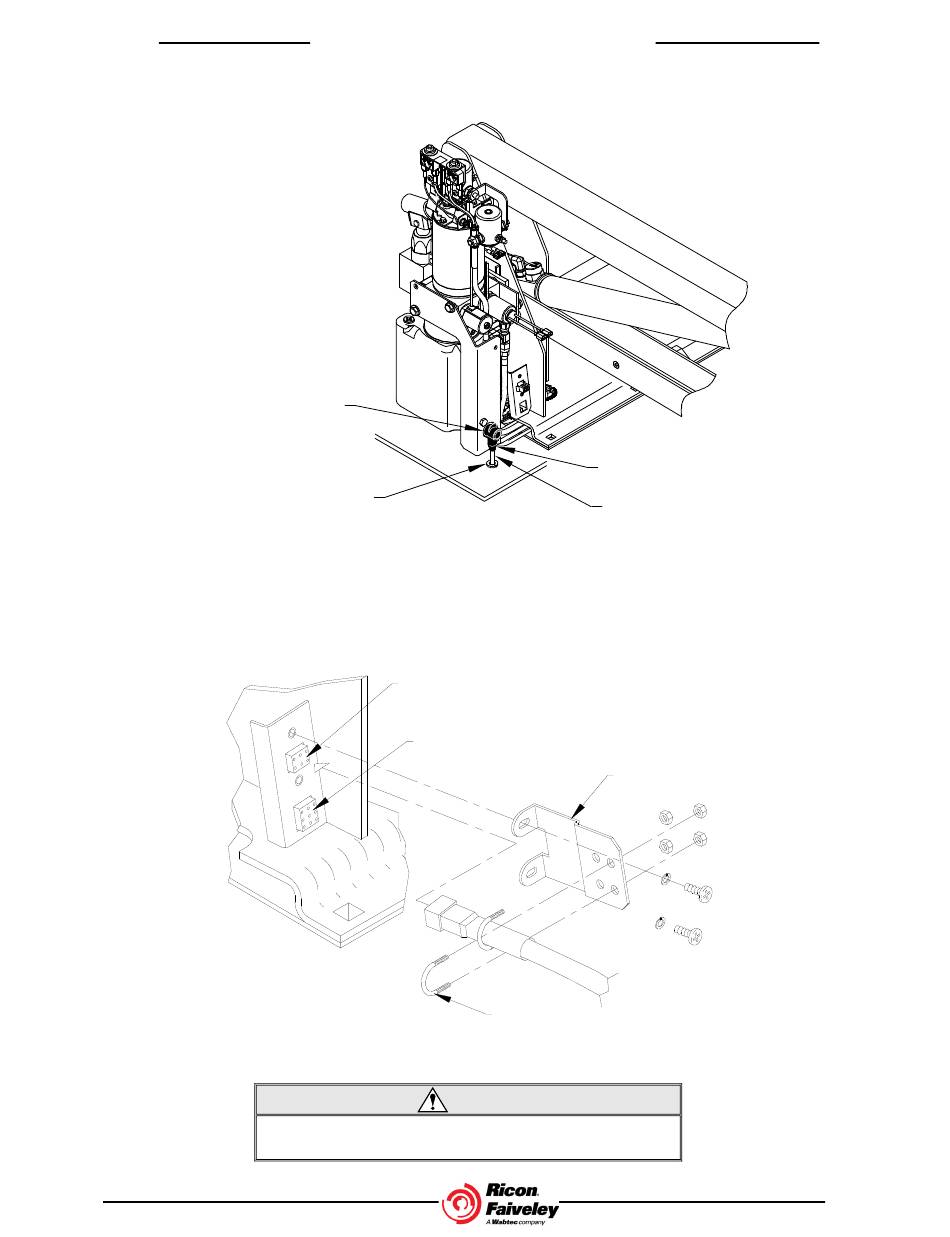 Ricon Faiveley
A Wabtec company