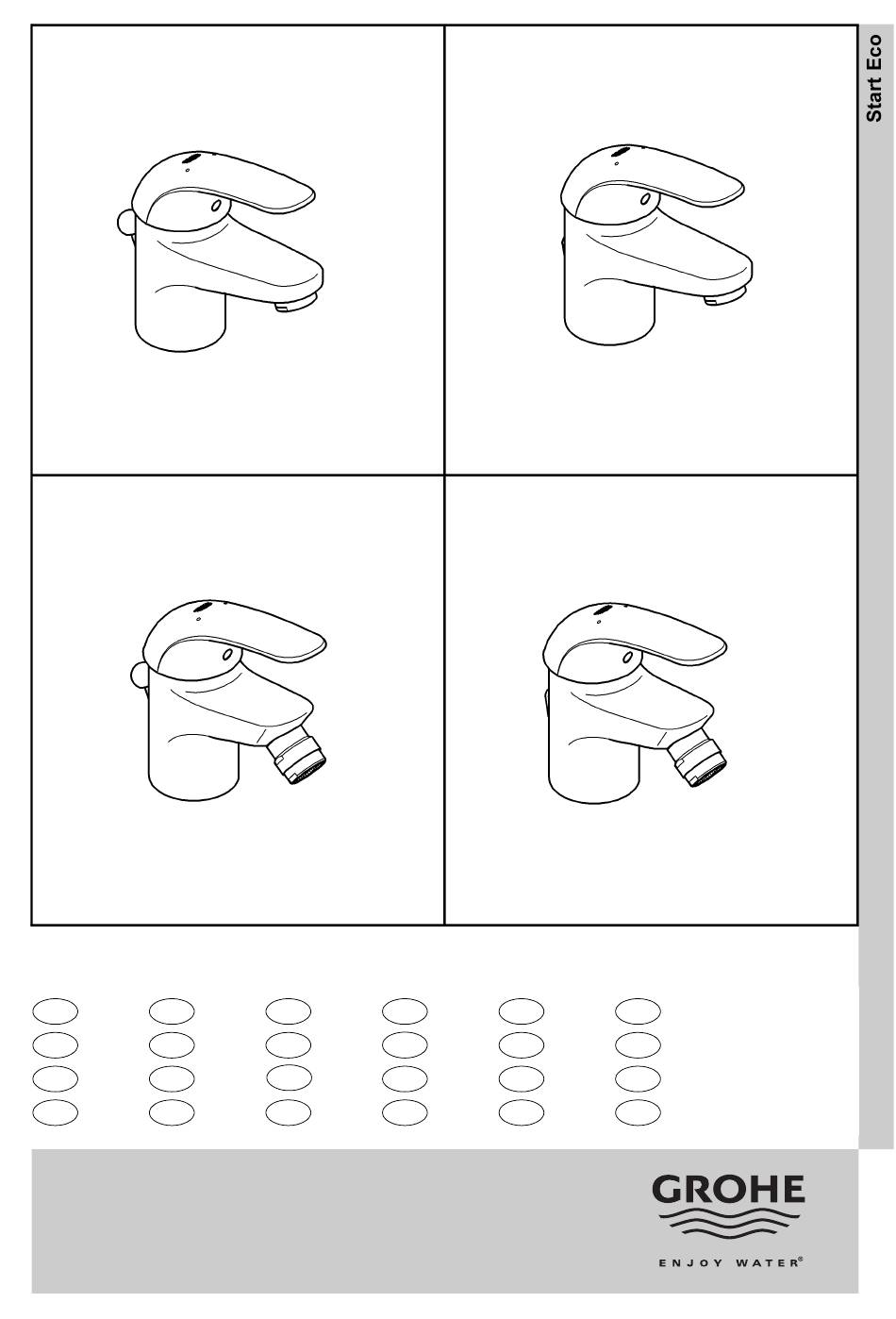 Start Eco

GROHE

ENJOY WATER®