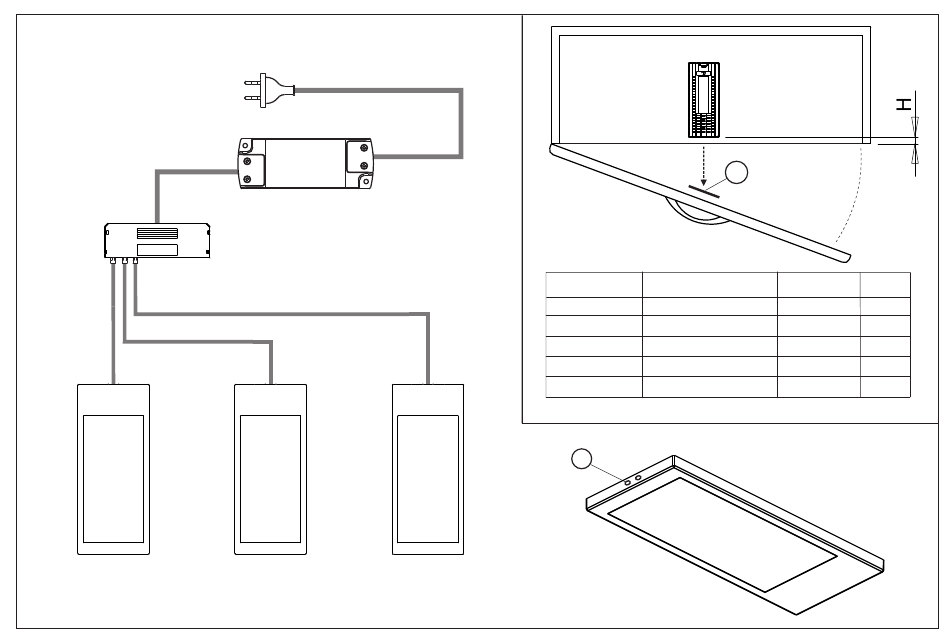 H