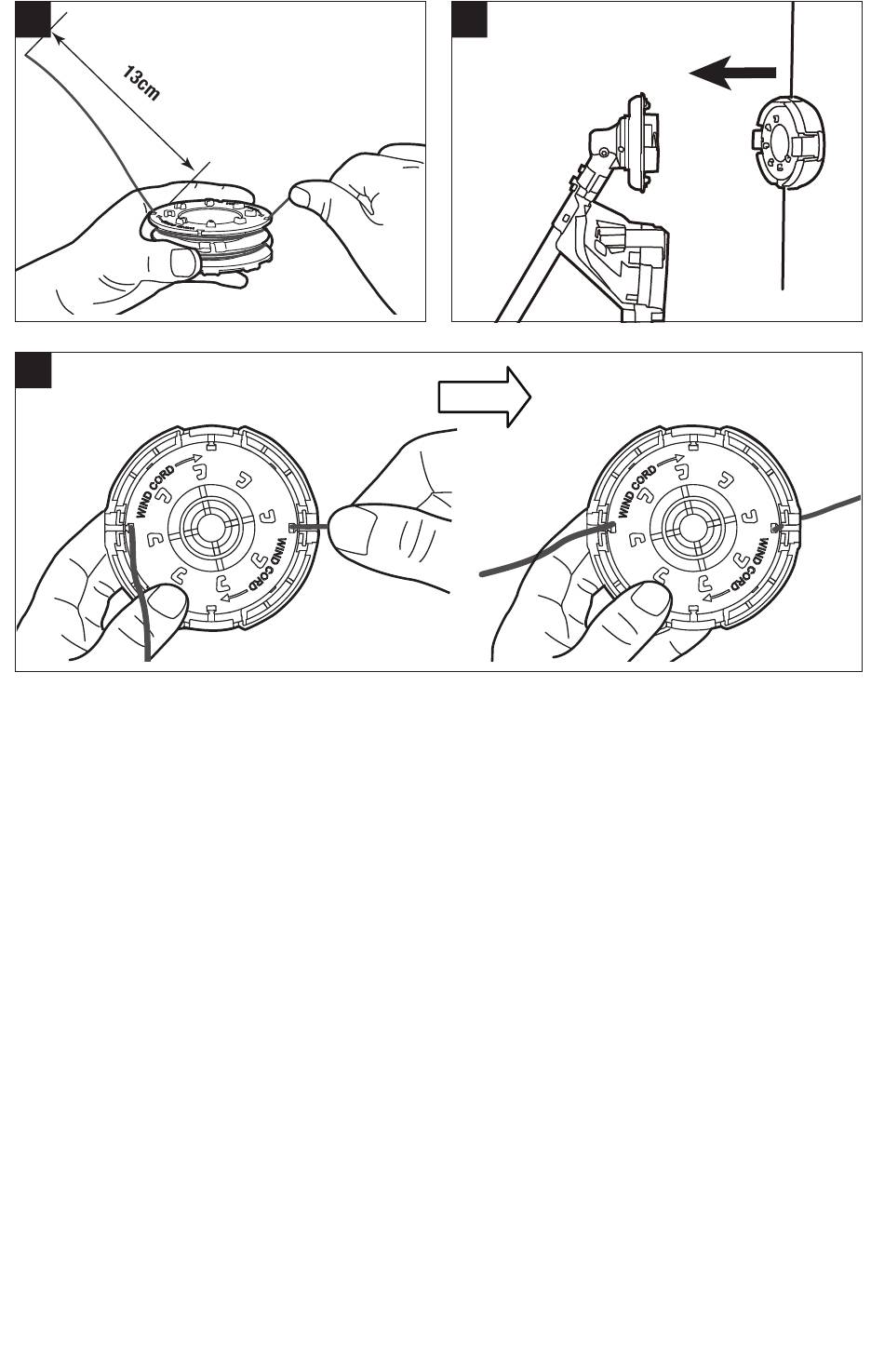 13cm

WIND CORD

WIND CORD

WIND CORD

WIND CORD