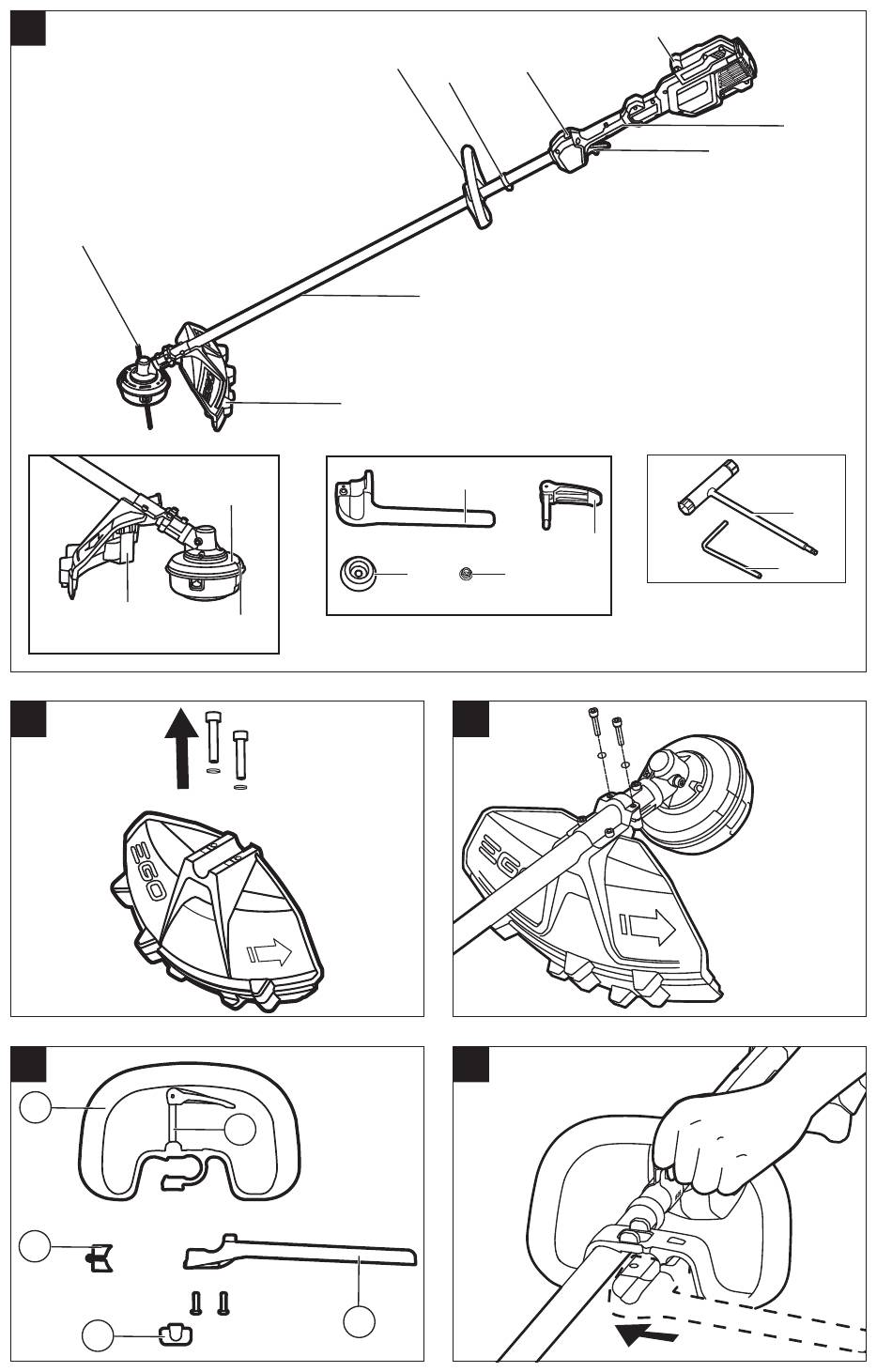 EGO

EGO