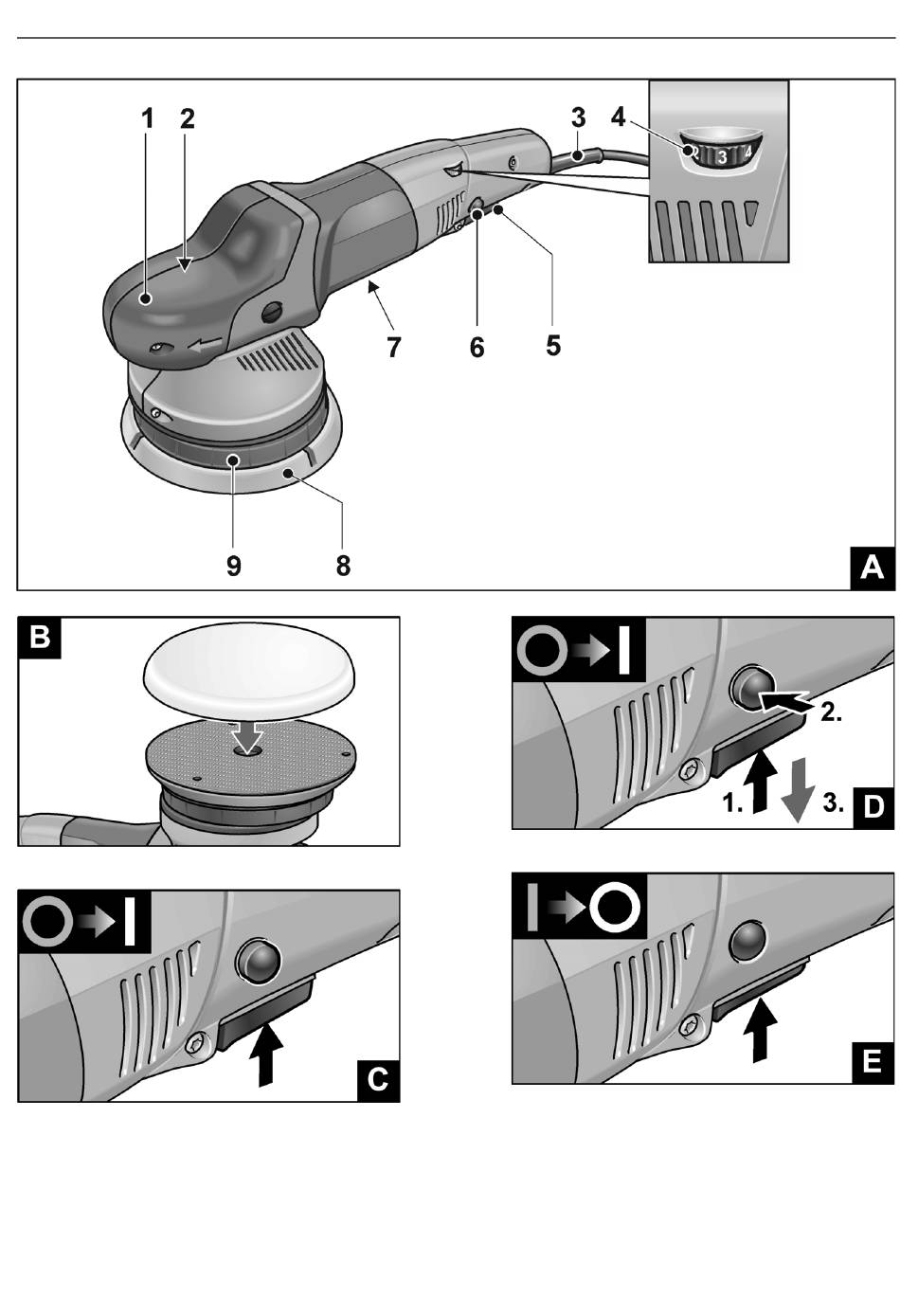 1 2 3 4

2 3 4

7 6 5

9 8

A

B

2.

1. 3. D

C

E