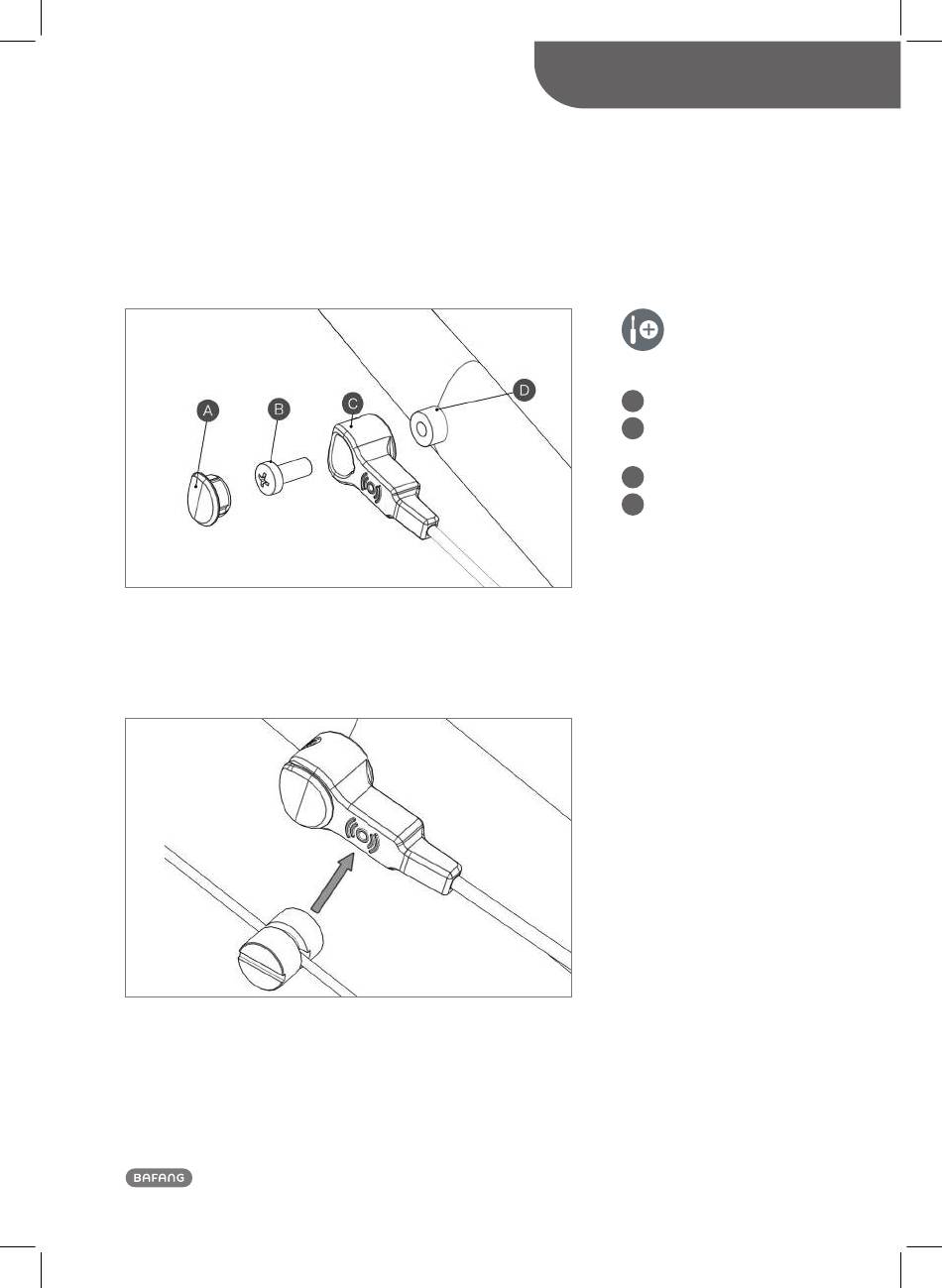 A

B

C

D

BAFANG