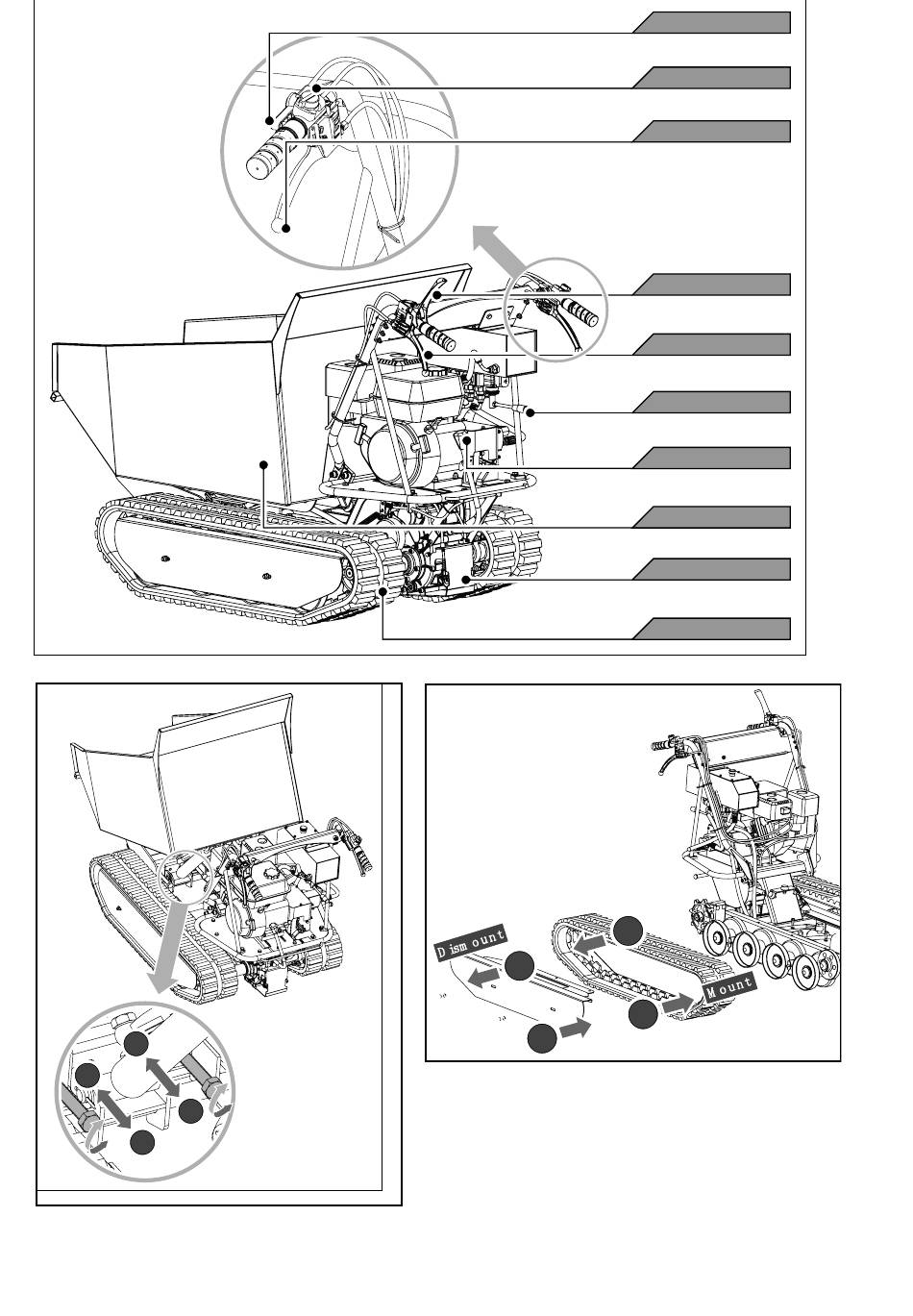 Dismount

Mount