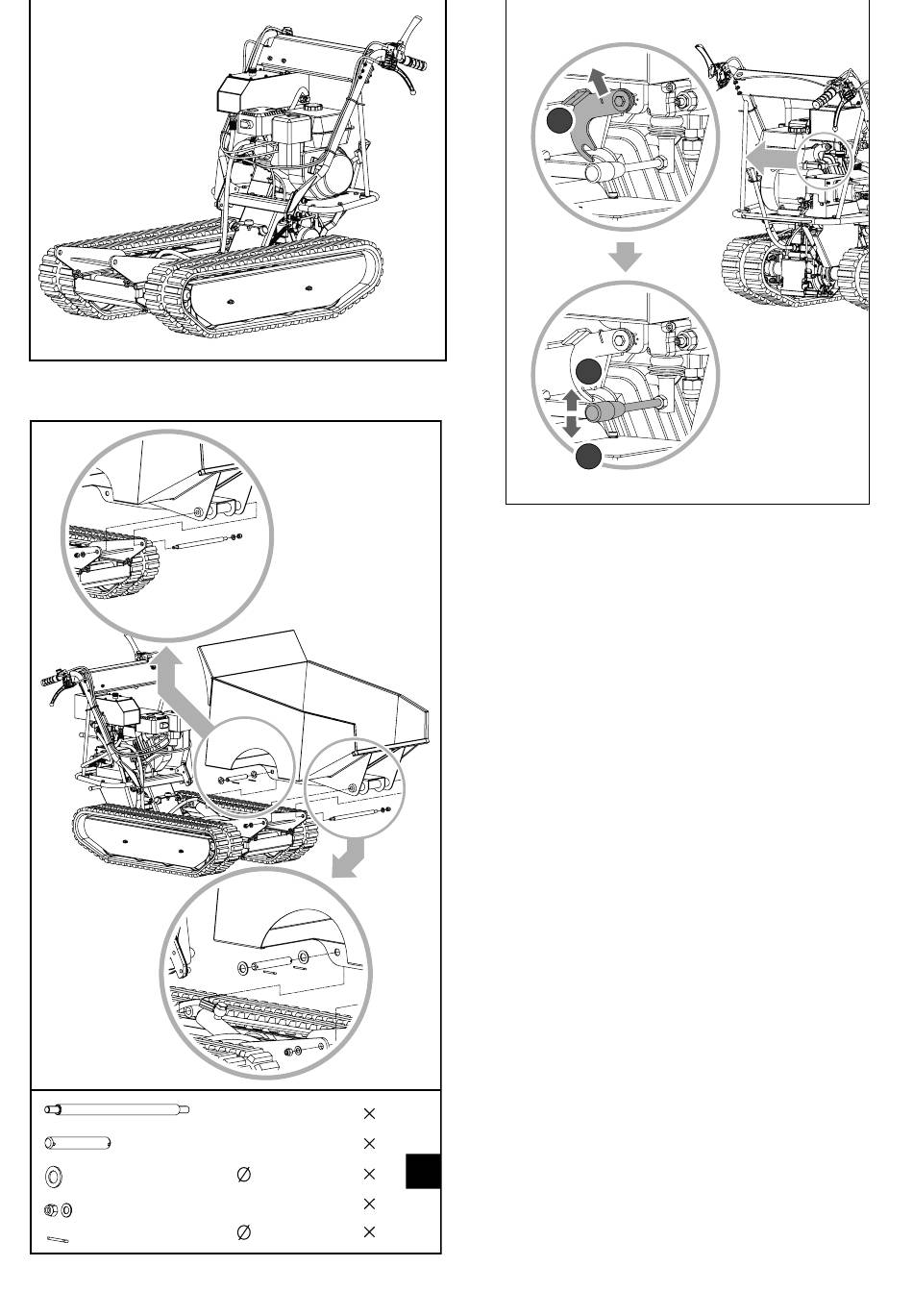 ×

×

Ø ×

×

Ø ×