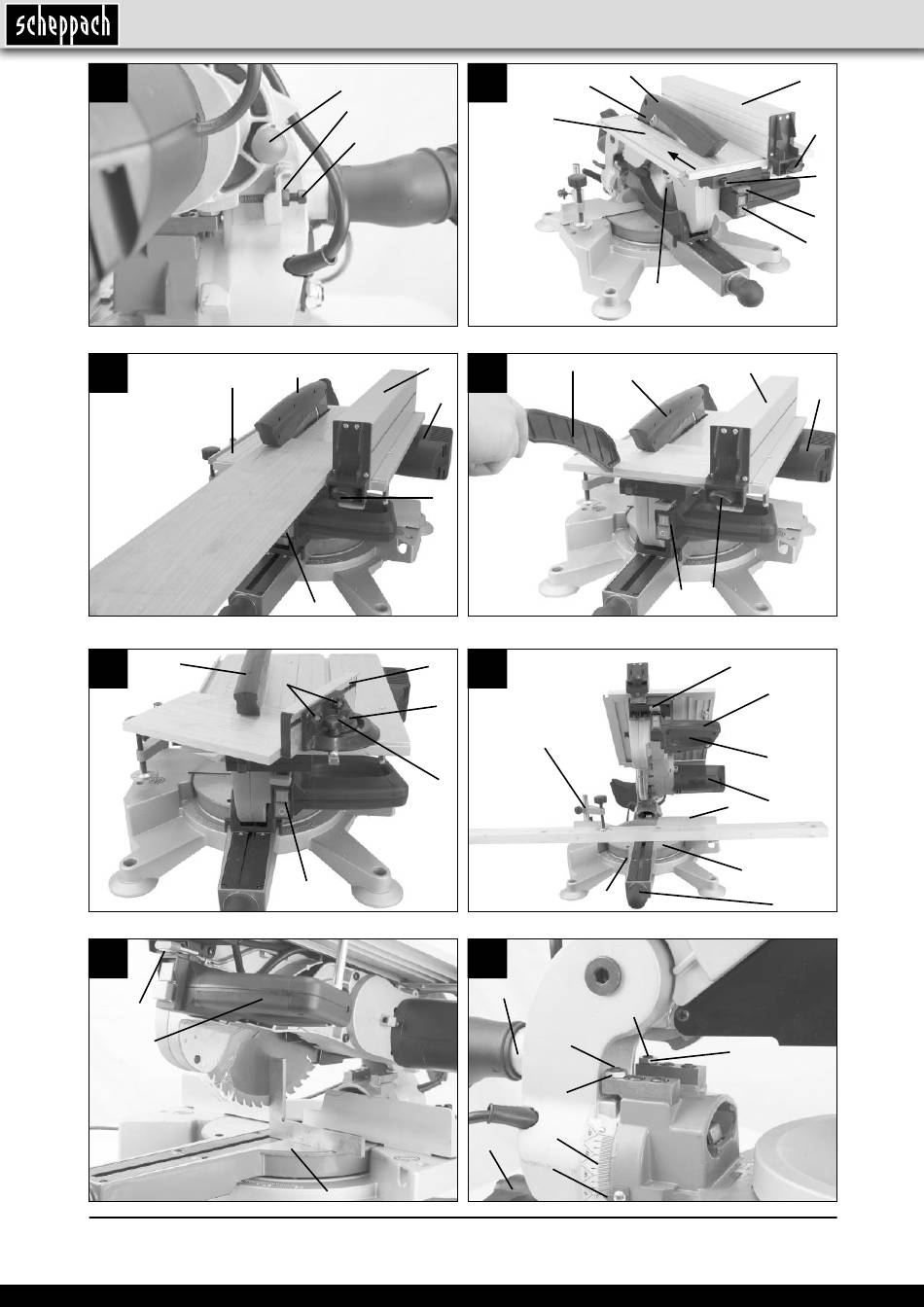 scheppach