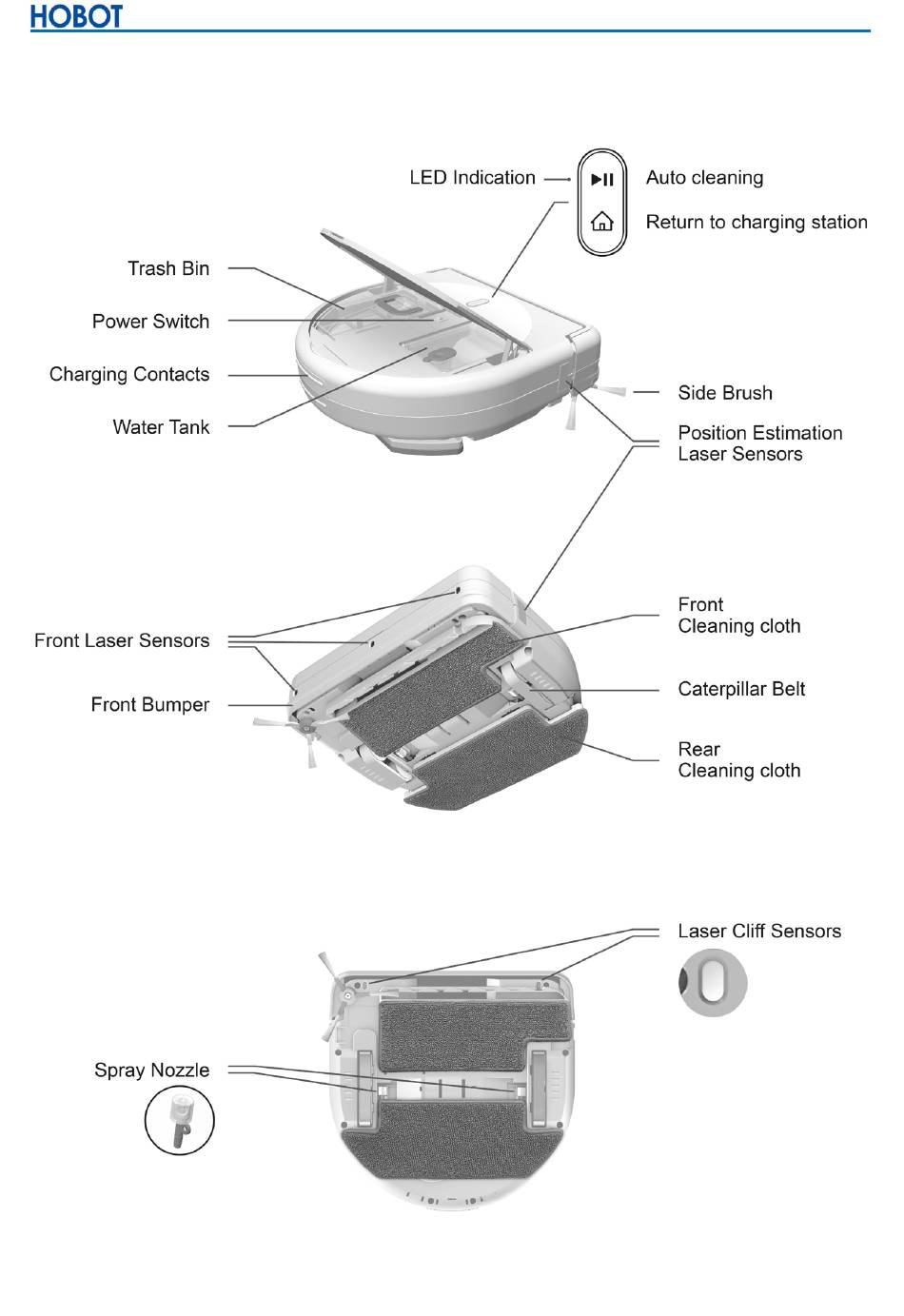 HOBOT

LED Indication

Auto cleaning

Return to charging station

Trash Bin

Power Switch

Charging Contacts

Water Tank

Side Brush

Position Estimation Laser Sensors

Front Laser Sensors

Front Bumper

Front Cleaning cloth

Caterpillar Belt

Rear Cleaning cloth

Laser Cliff Sensors

Spray Nozzle