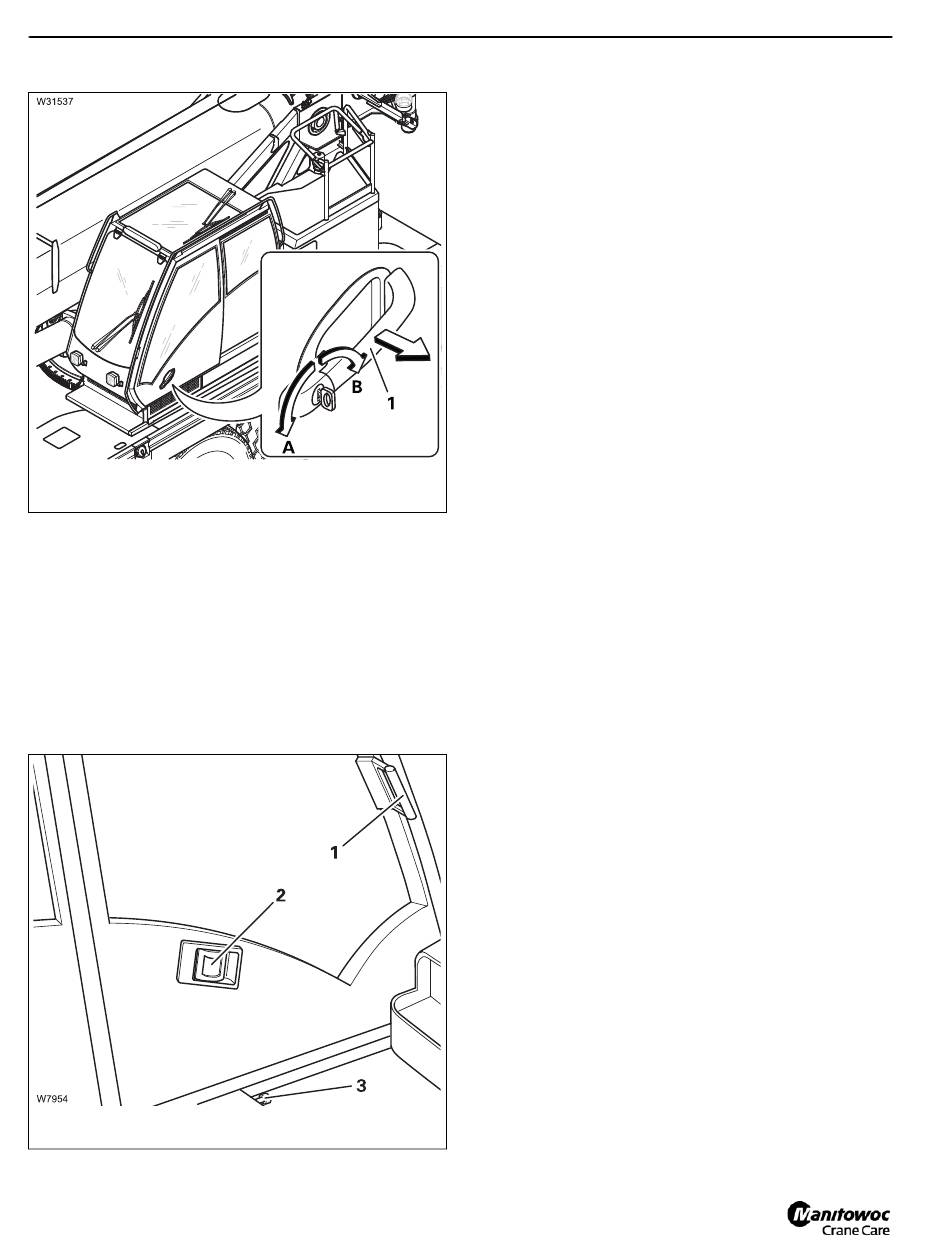 W31537

B

1

A

1

2

W7954

3

Manitowoc
Crane Care