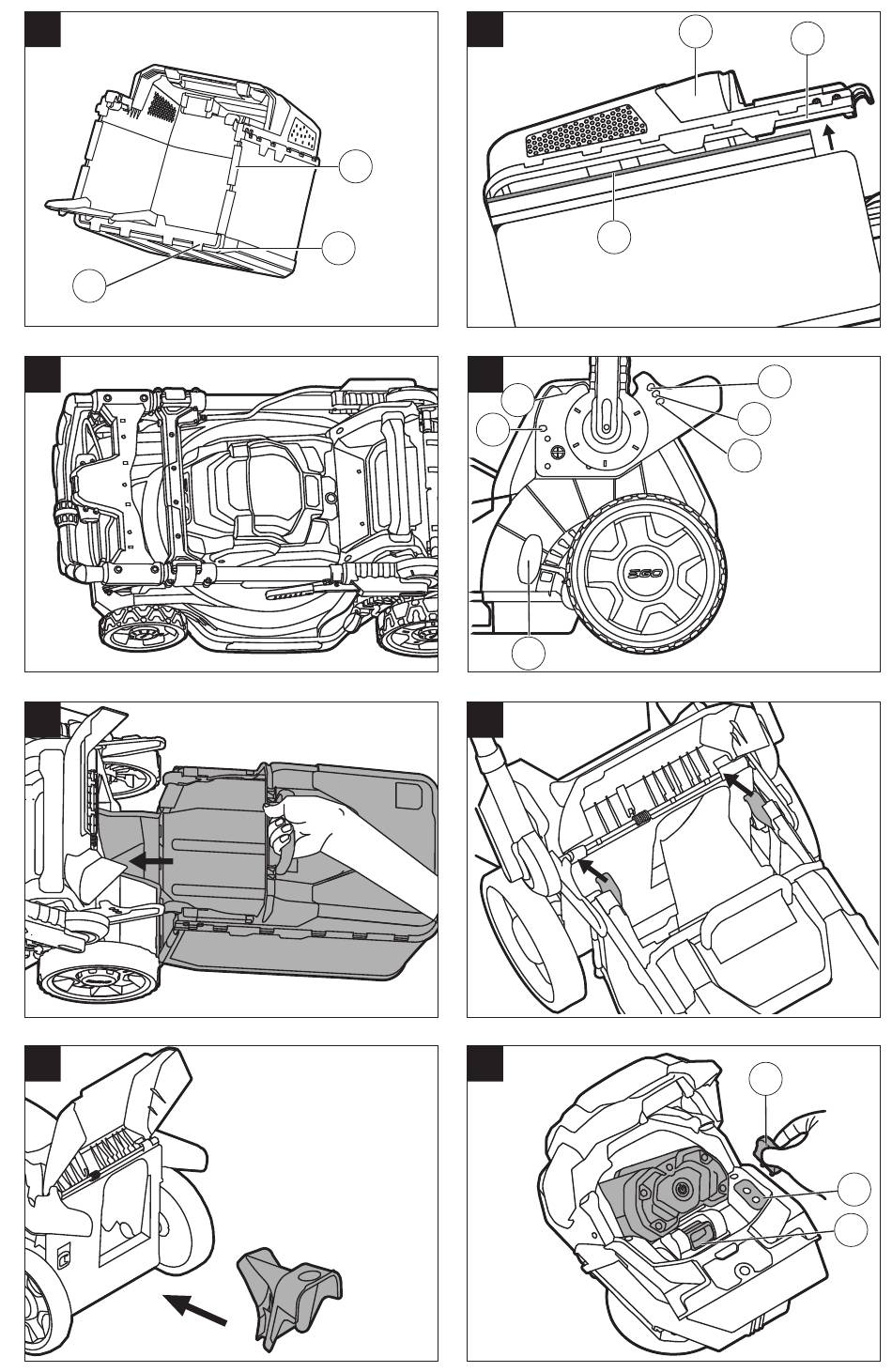 EGO