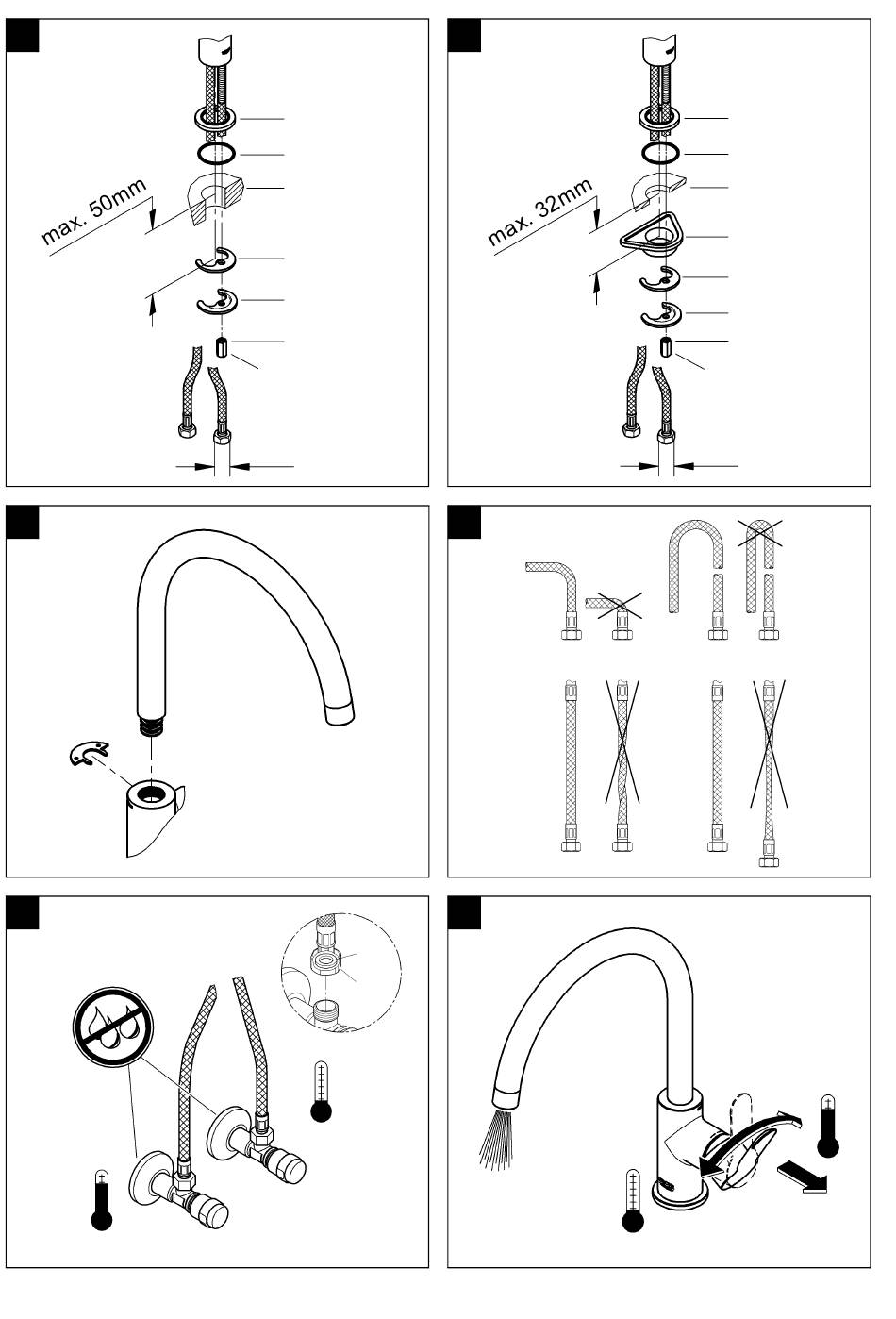 max. 50mm

max. 32mm