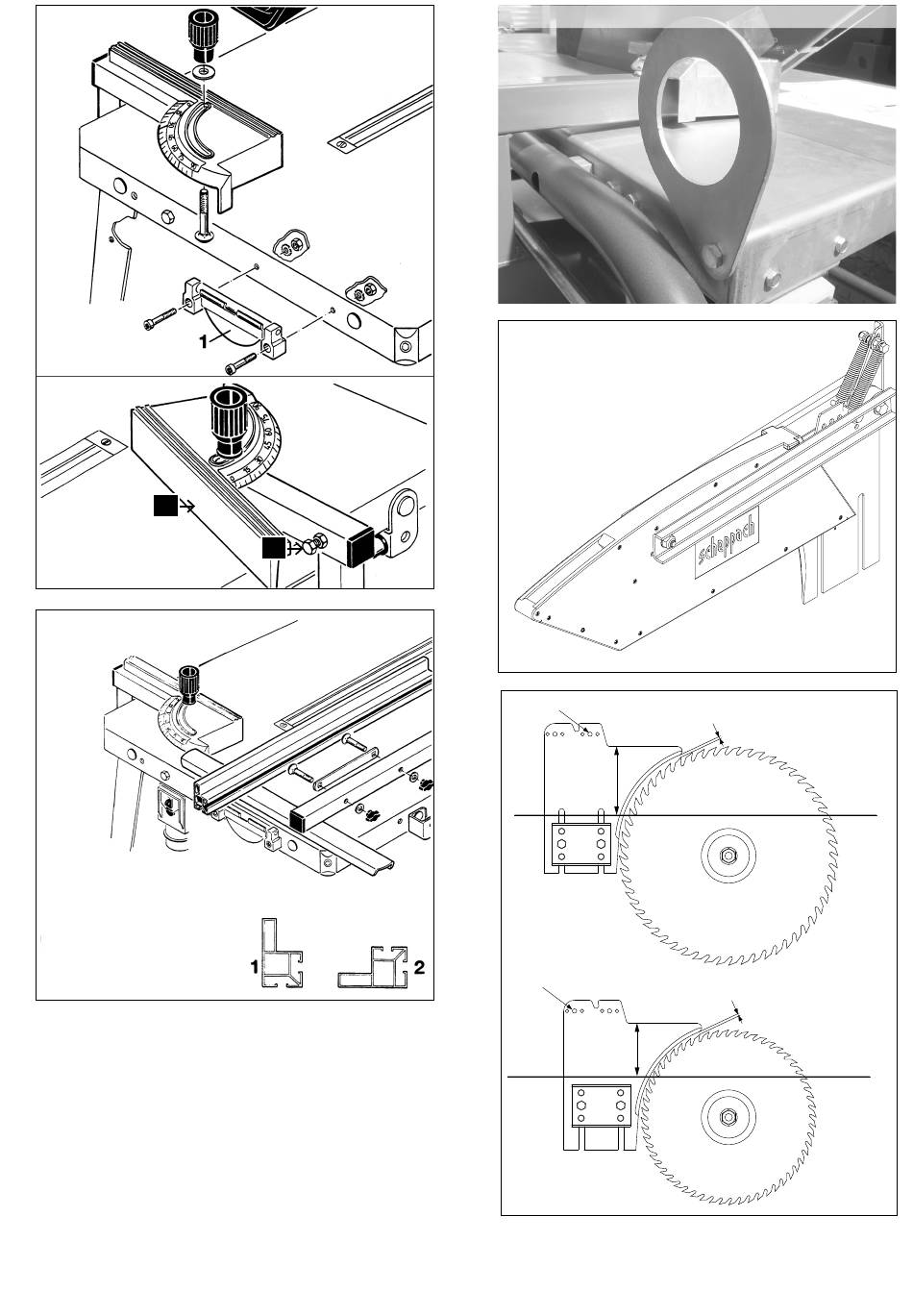 1

1

2

scheppach