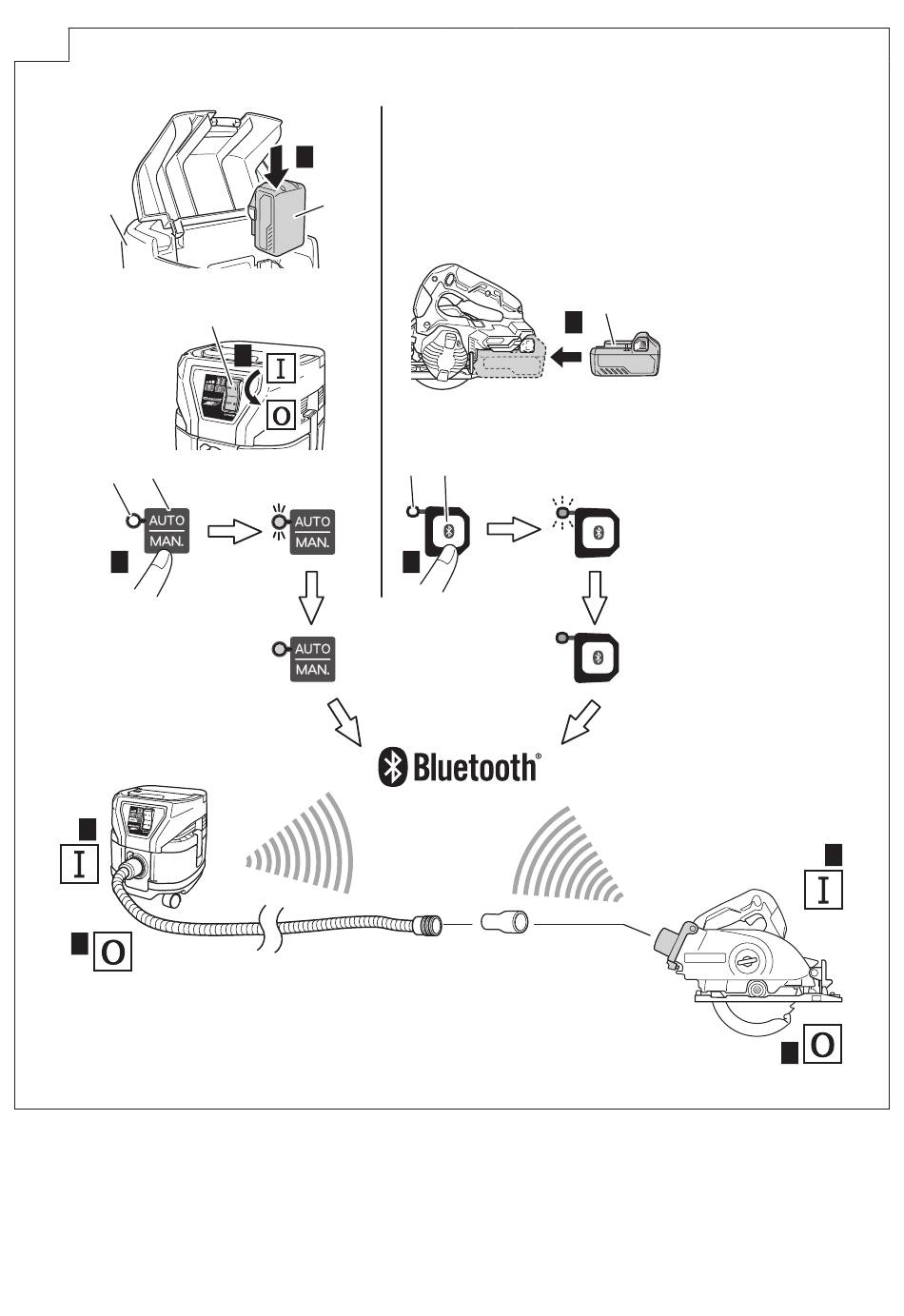 I
O
AUTO
MAN.
AUTO
MAN.
AUTO
MAN.
Bluetooth®
I
O
I
O