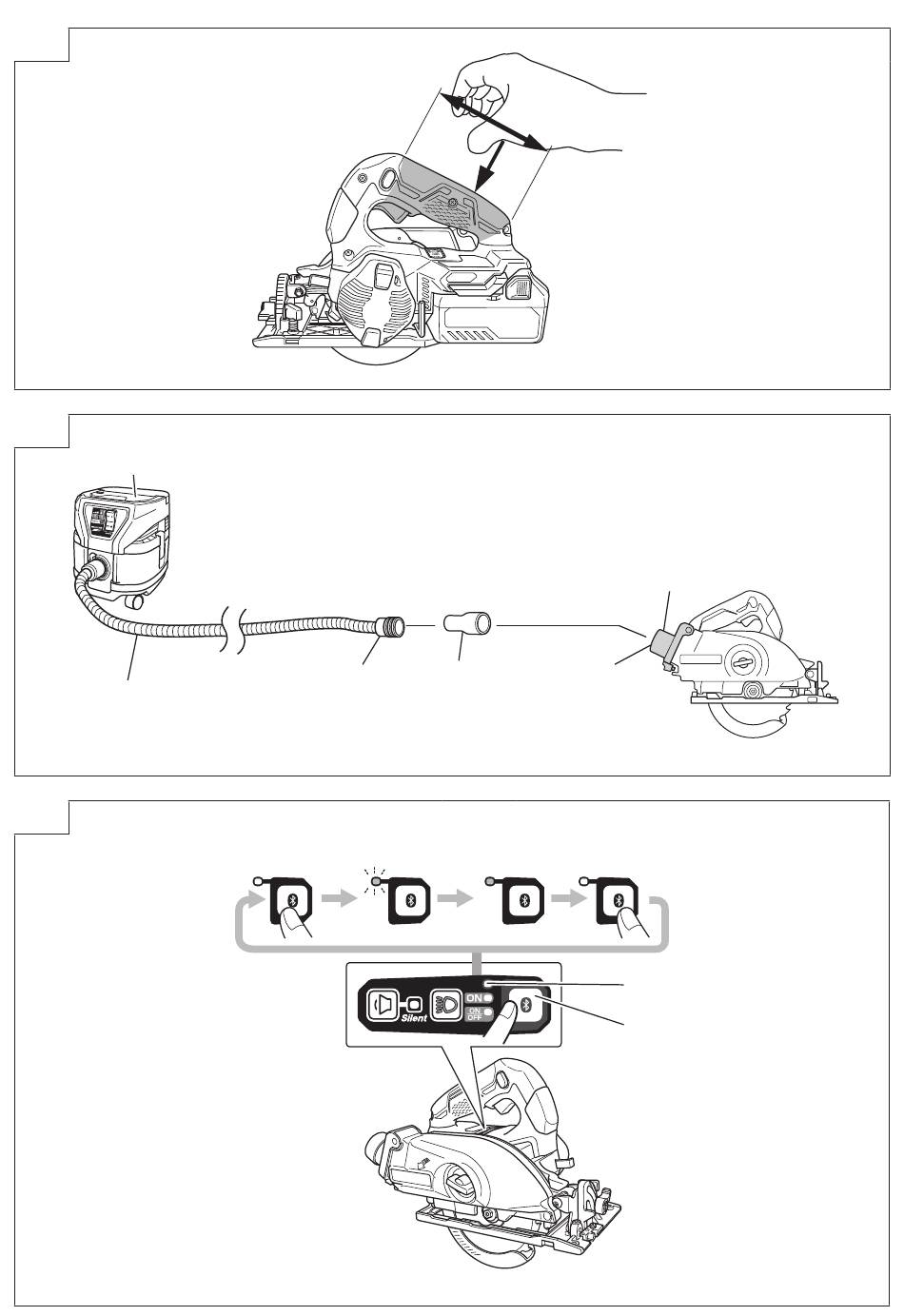 Silent
ON
ON
OFF