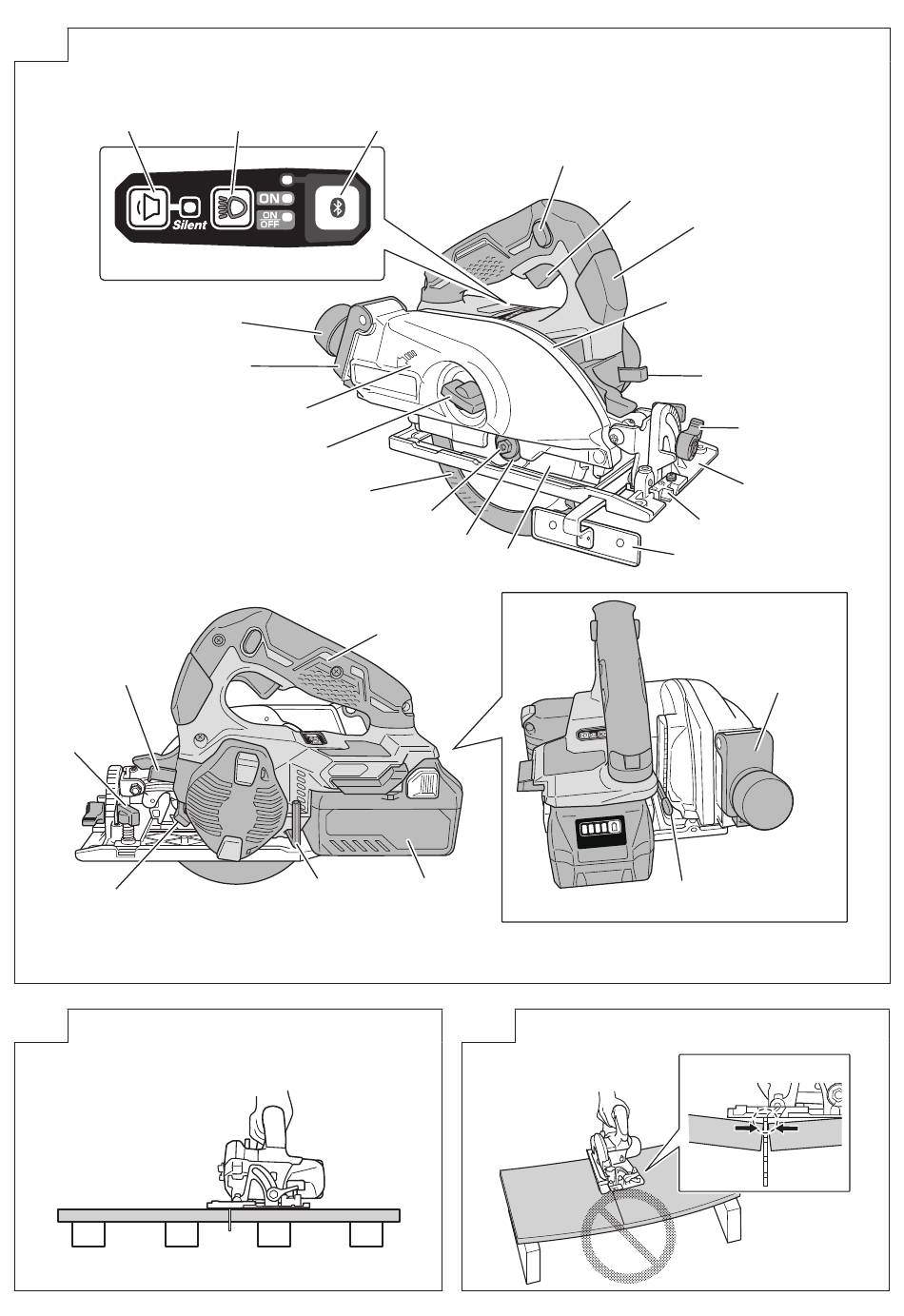 Silent
ON
ON
OFF