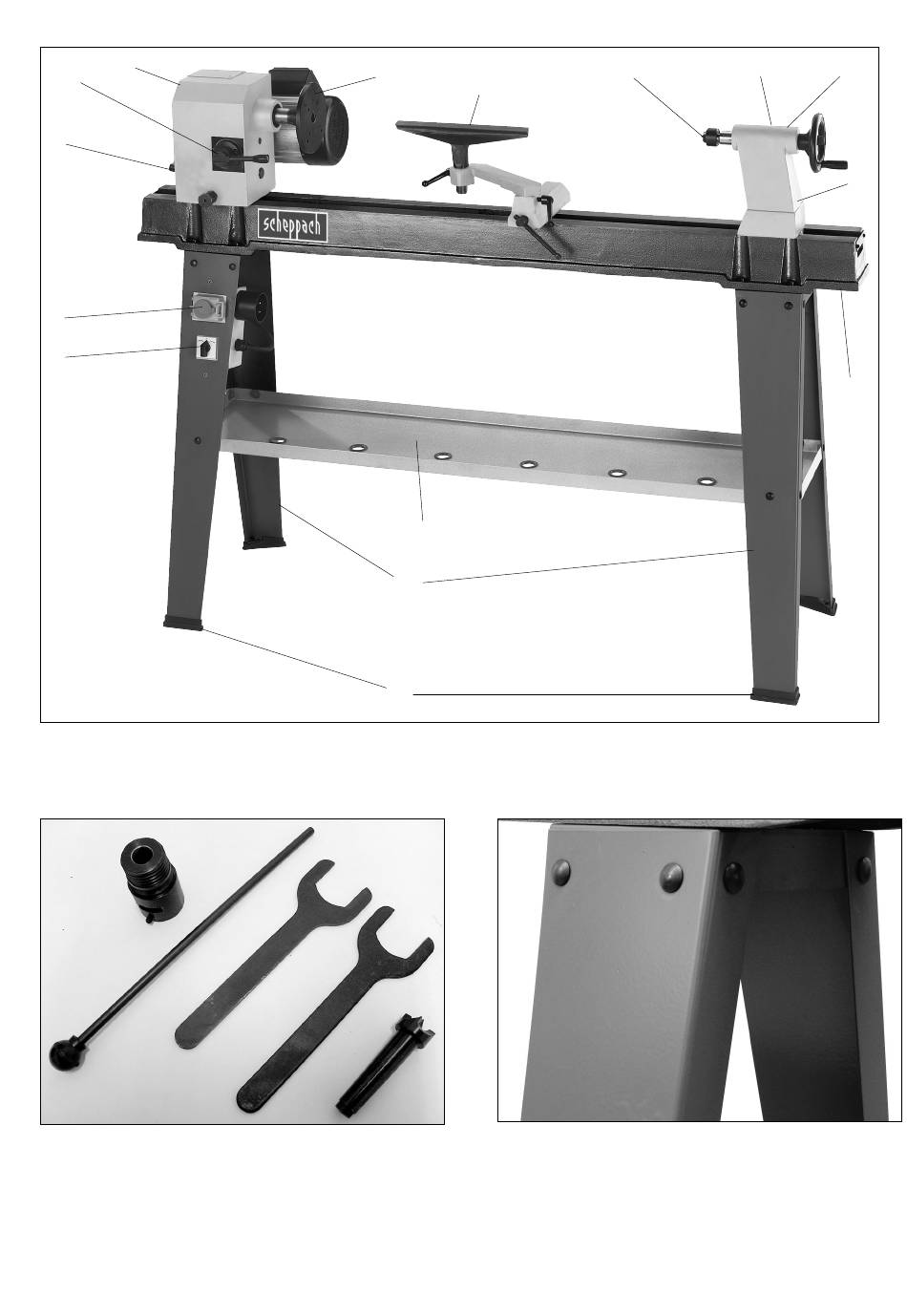 scheppach