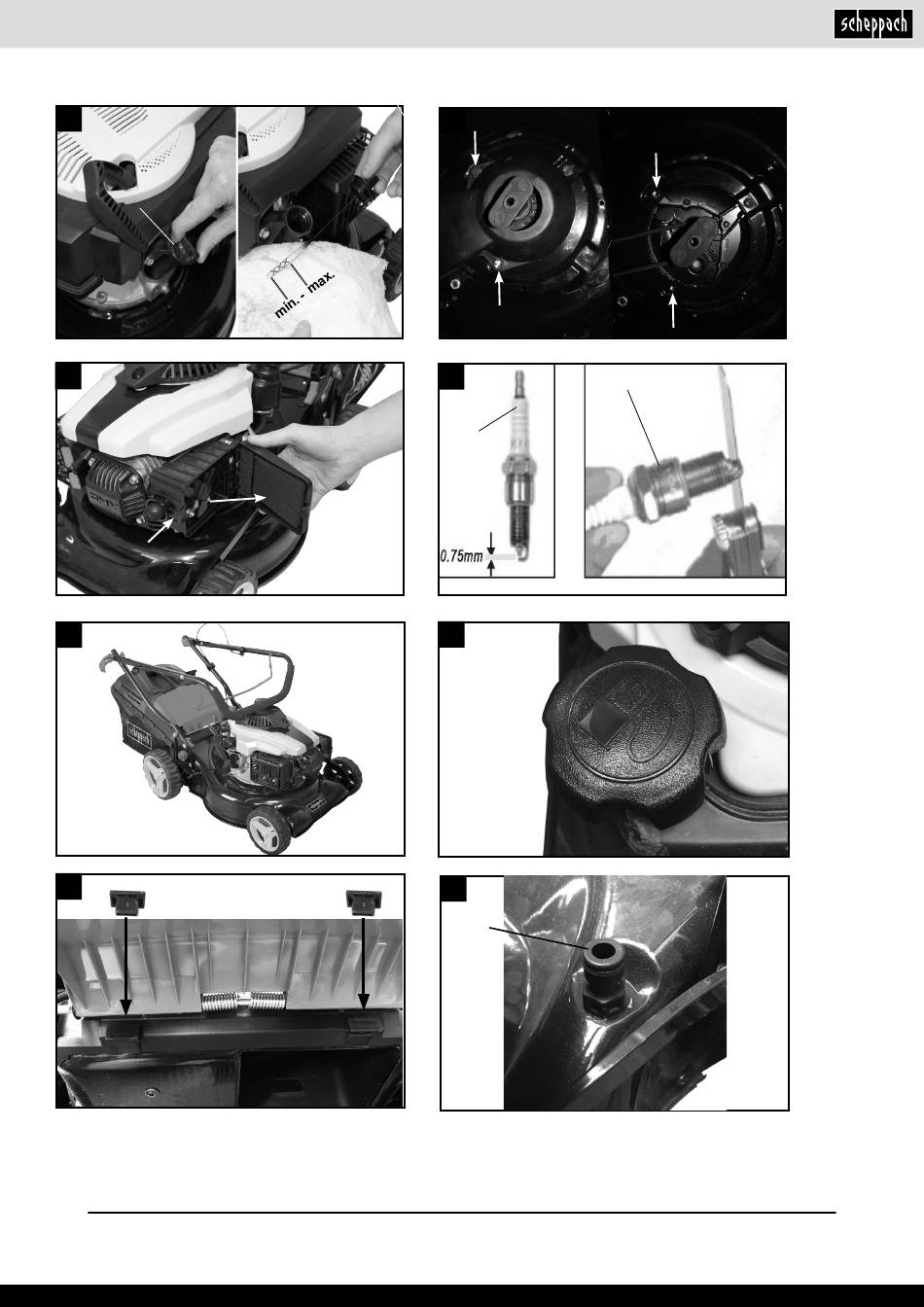 scheppach

min. - max.

0.75mm