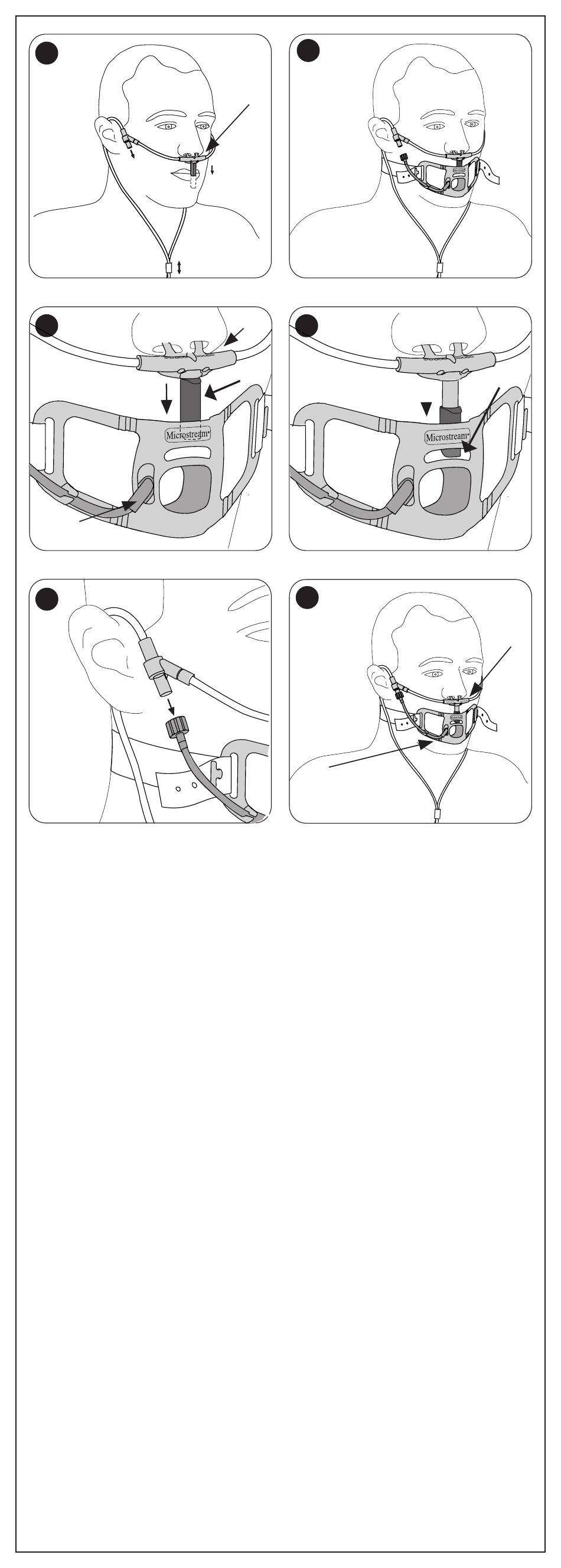 Microstream®

Microstream®