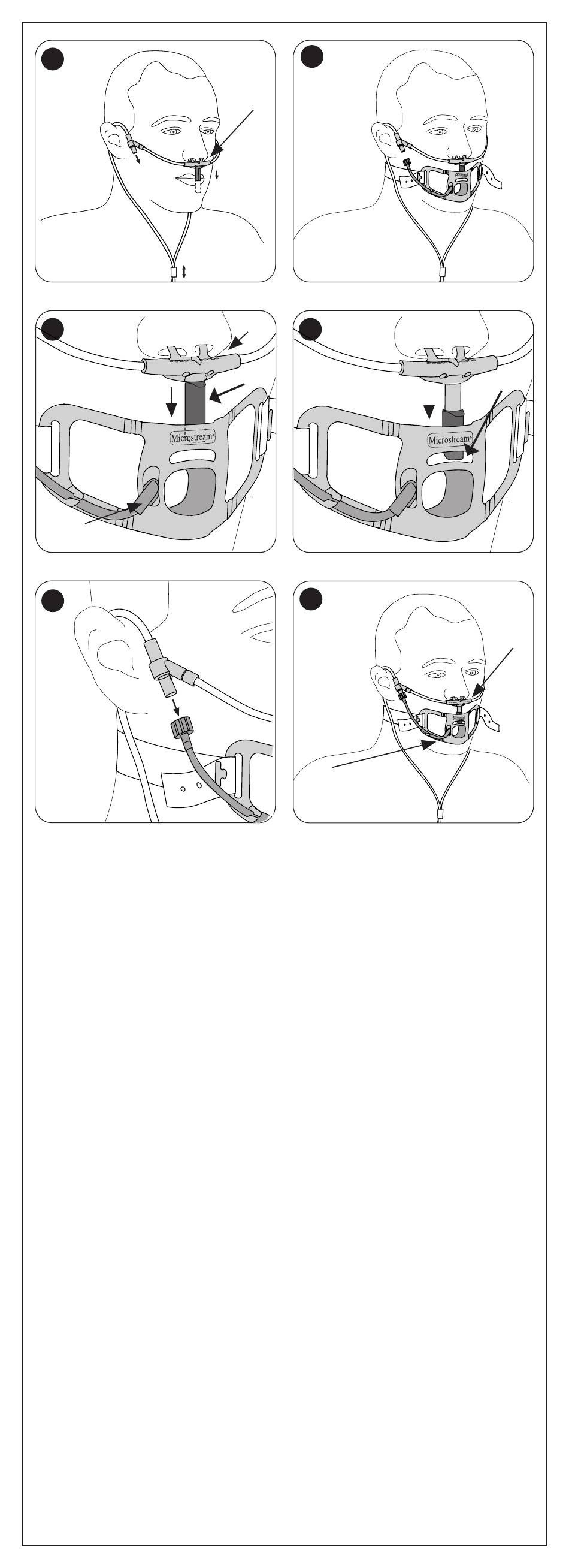 Microstream

Microstream