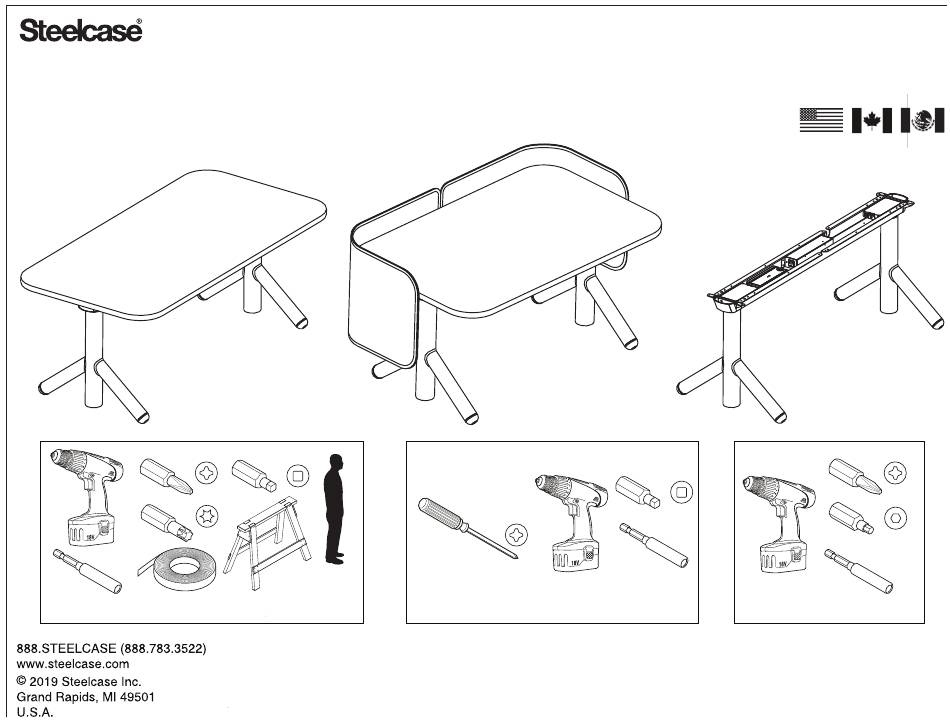 Steelcase®

18V

18V

18V

888.STEELCASE (888.783.3522)
www.steelcase.com
© 2019 Steelcase Inc.
Grand Rapids, MI 49501
U.S.A.