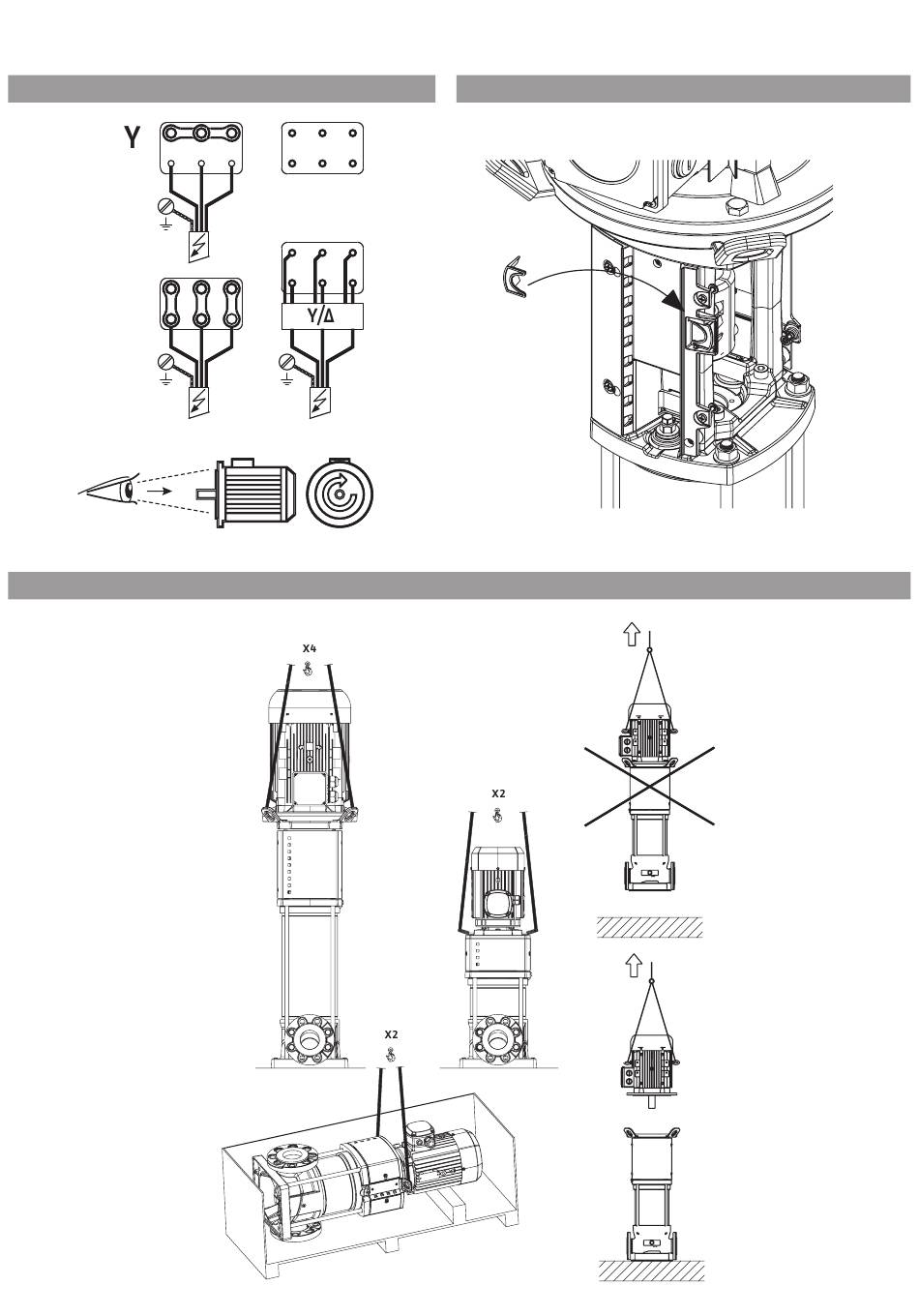 Y

Y/Δ

X4

X2

X2